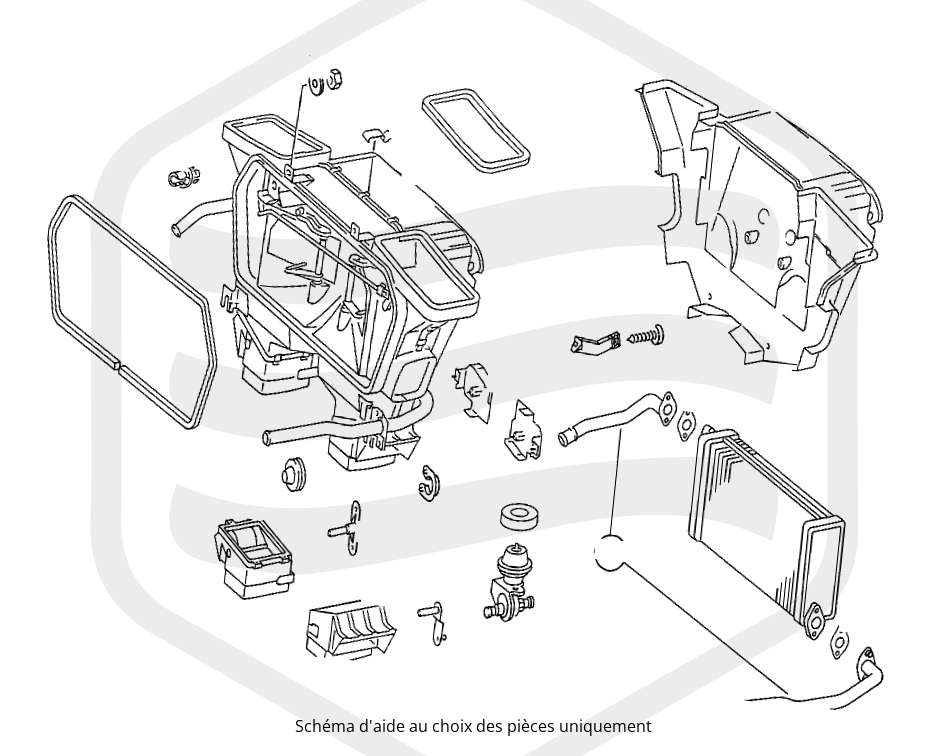 Schéma d'aide au choix des pièces uniquement