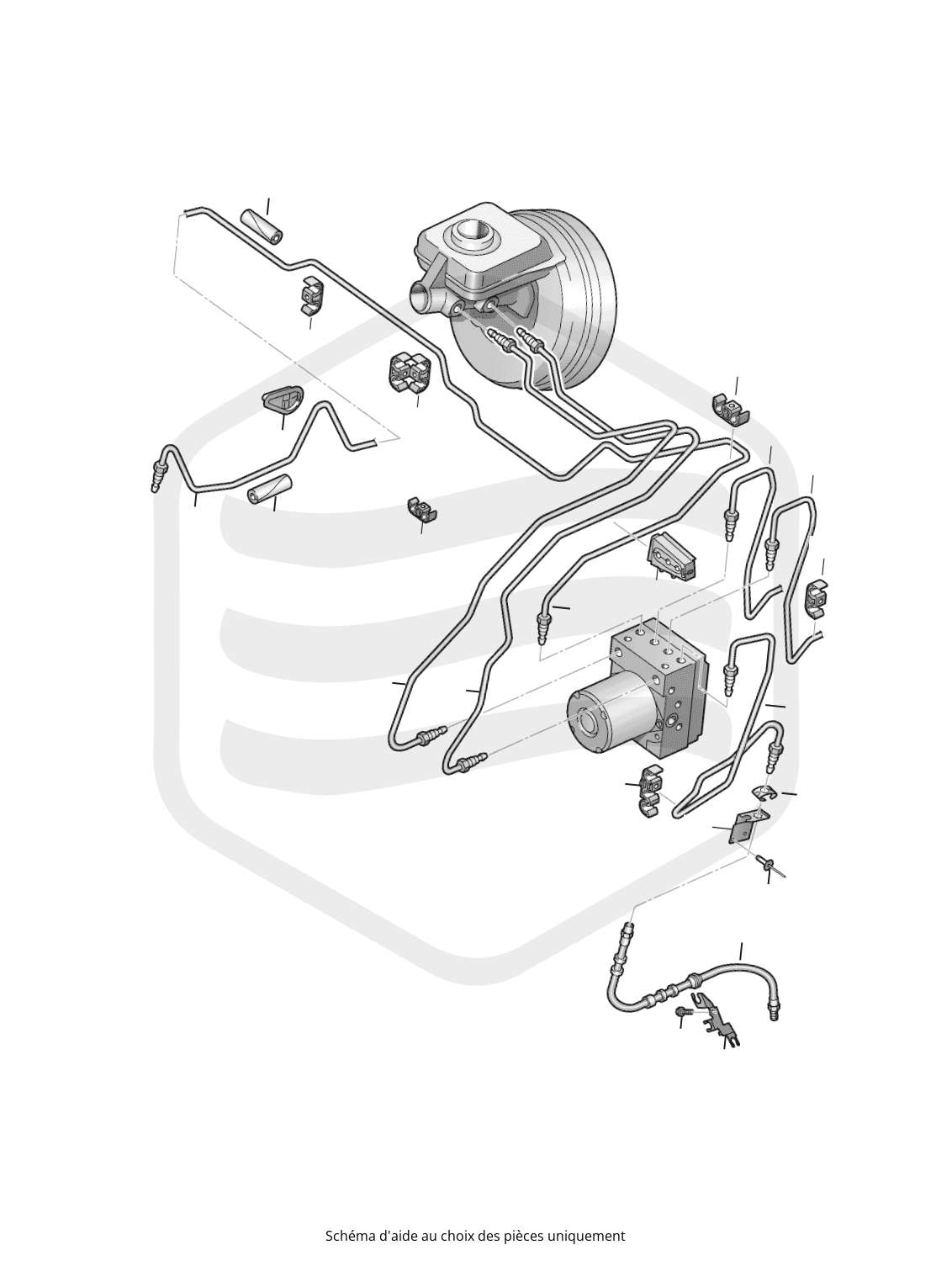 Schéma d'aide au choix des pièces uniquement