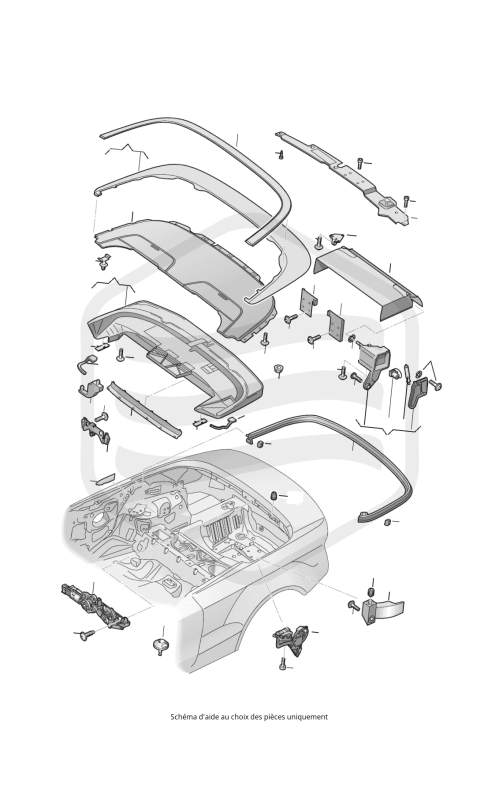 Schéma d'aide au choix des pièces uniquement