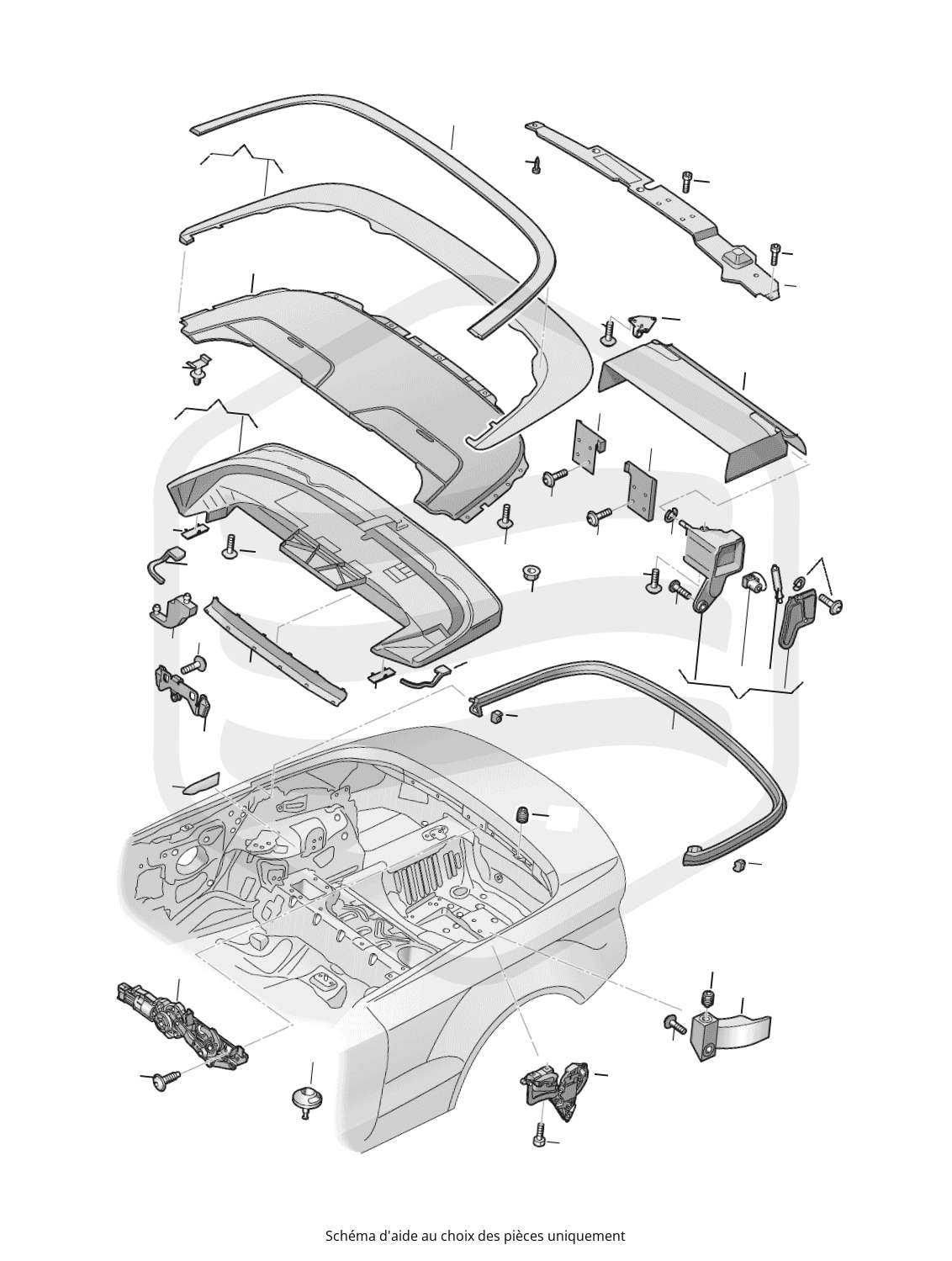 Schéma d'aide au choix des pièces uniquement