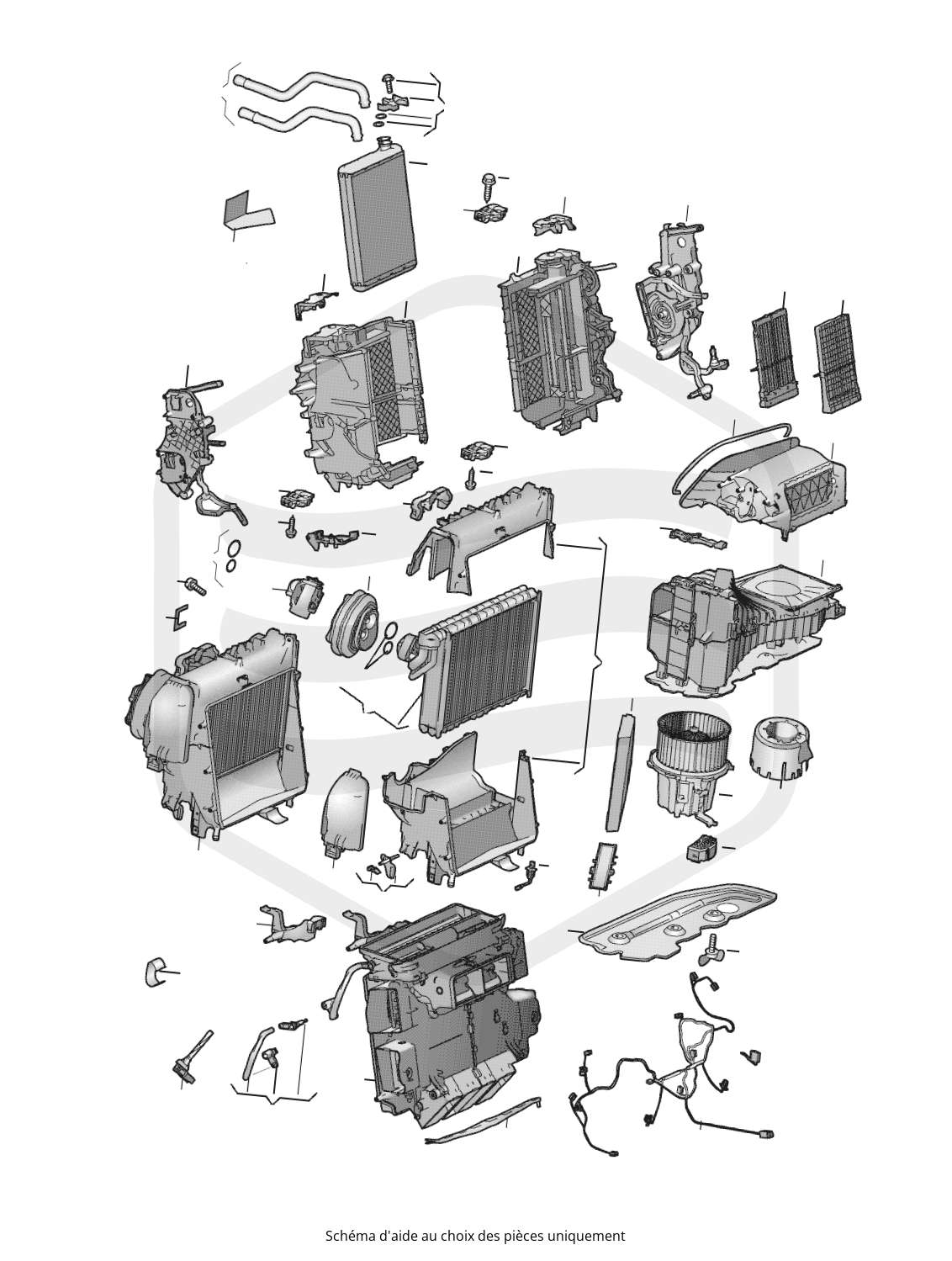 Schéma d'aide au choix des pièces uniquement