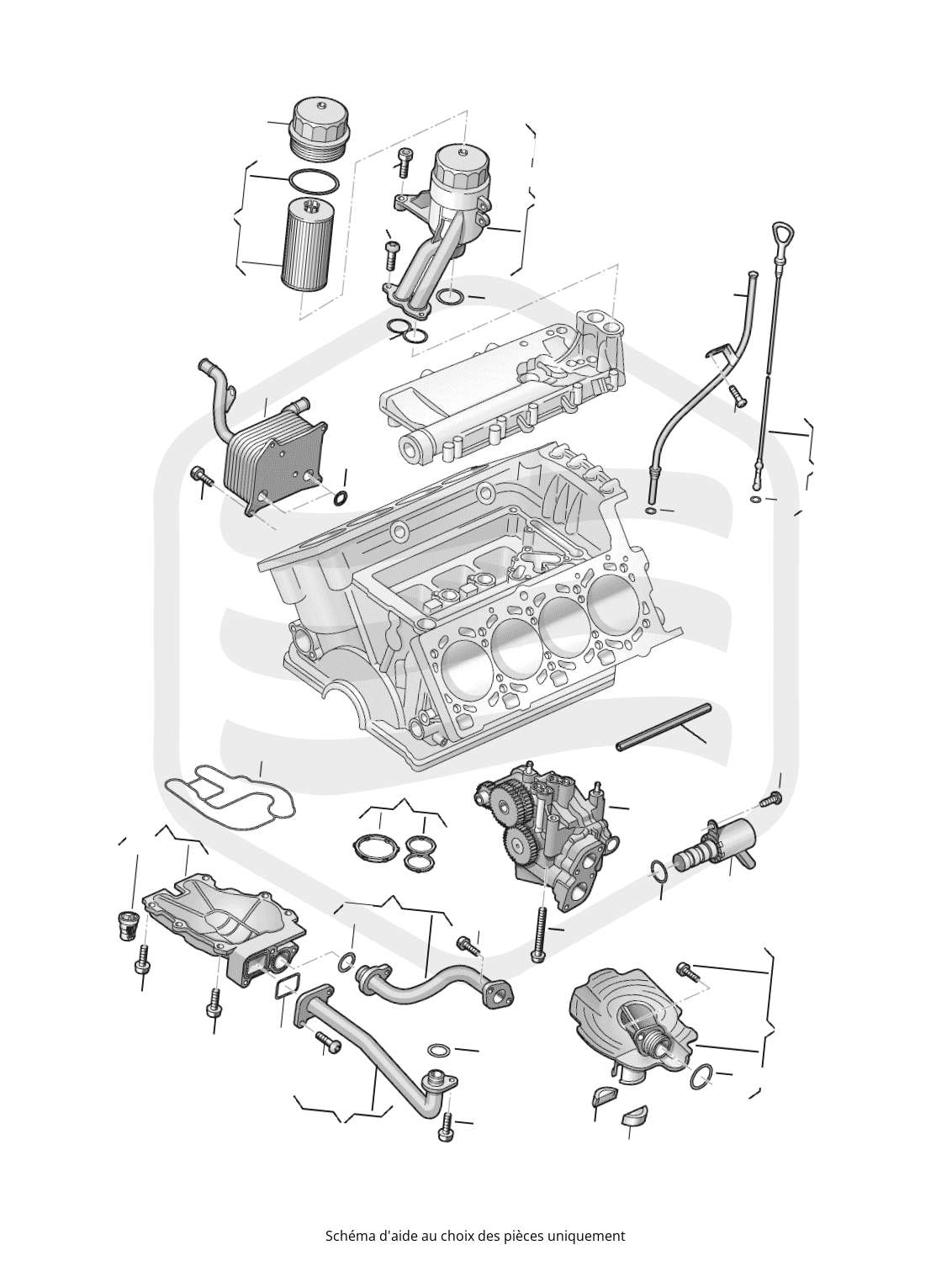 Schéma d'aide au choix des pièces uniquement