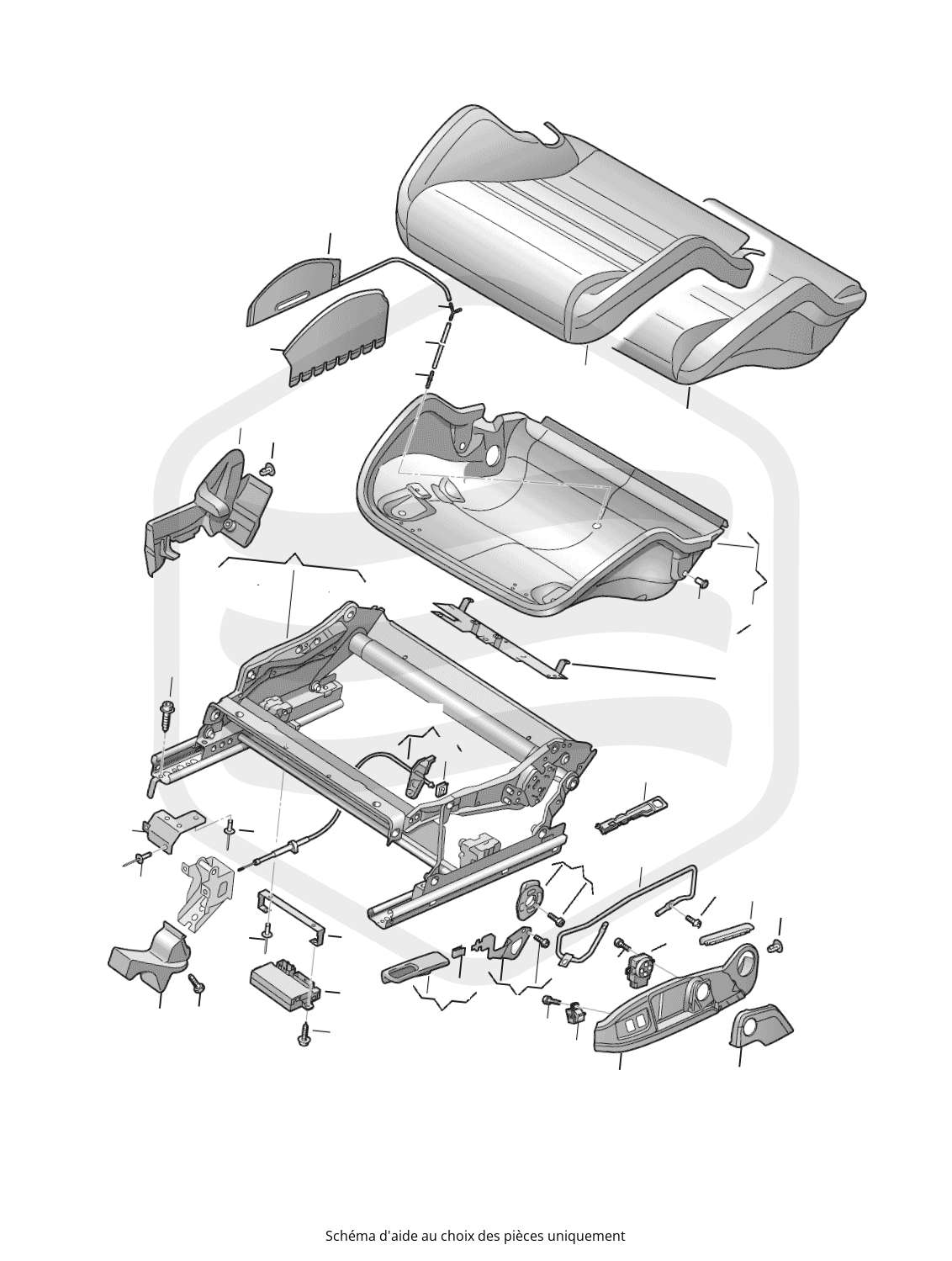 Schéma d'aide au choix des pièces uniquement