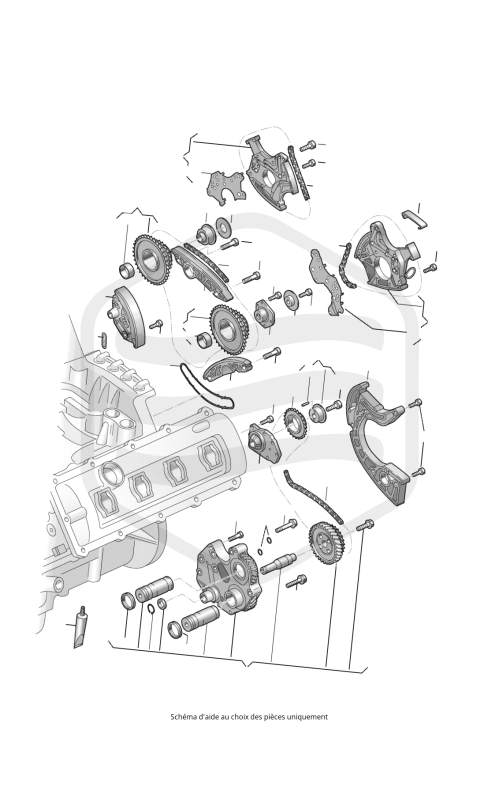 Schéma d'aide au choix des pièces uniquement