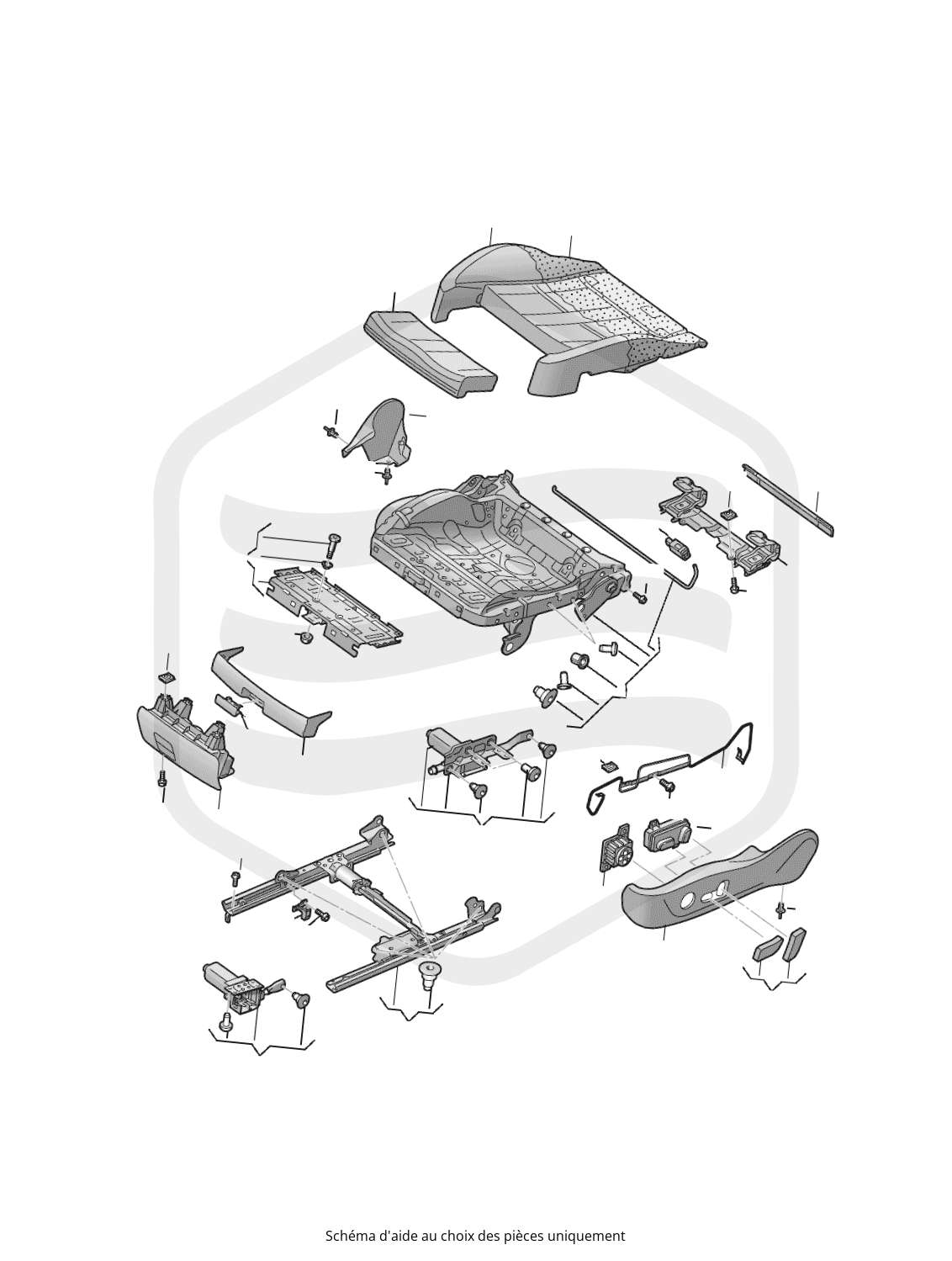 Schéma d'aide au choix des pièces uniquement