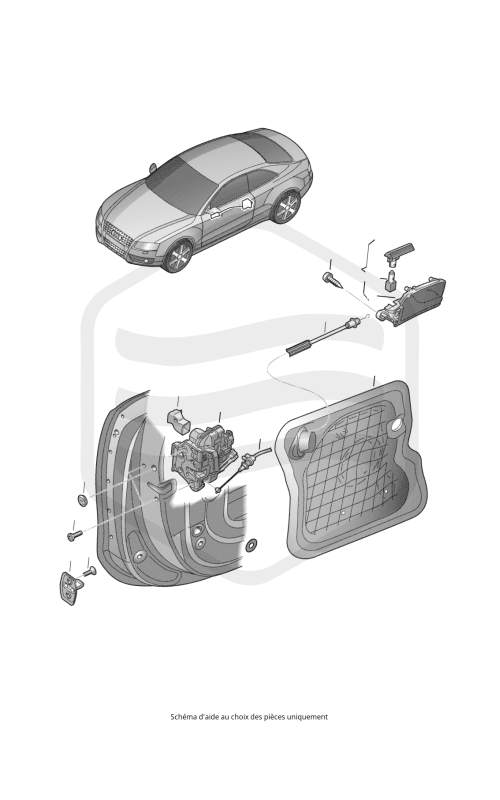 Schéma d'aide au choix des pièces uniquement