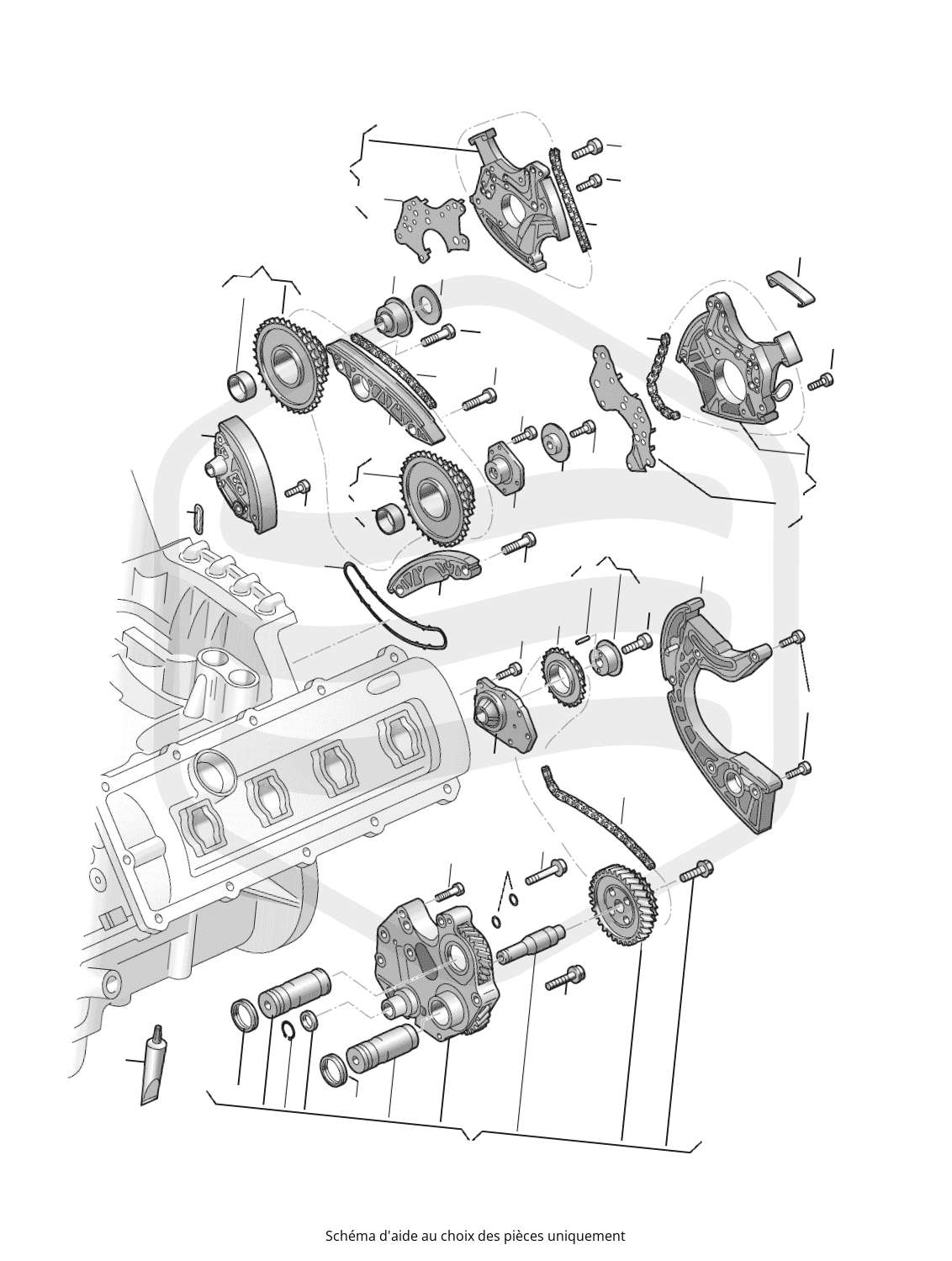 Schéma d'aide au choix des pièces uniquement