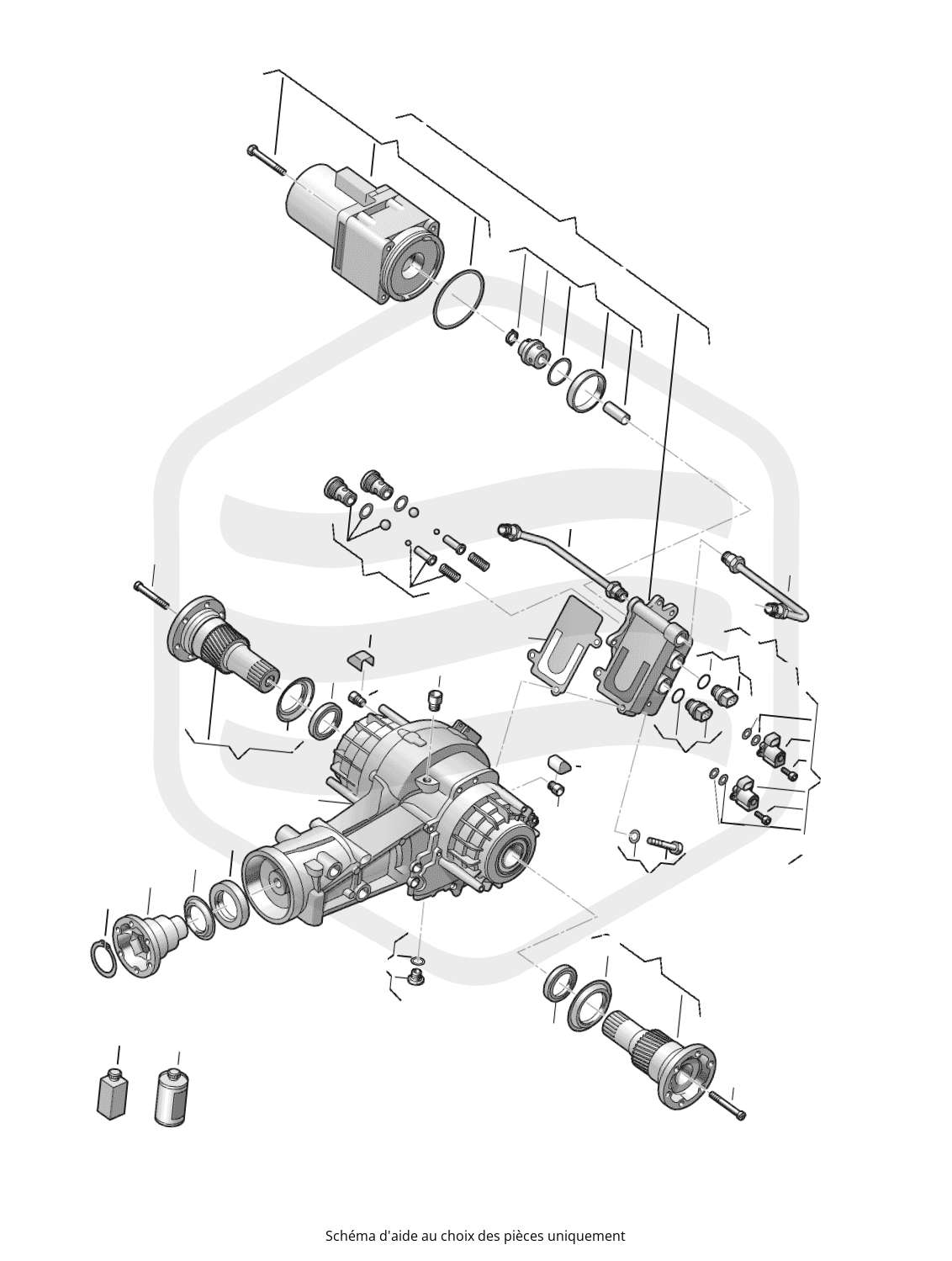 Schéma d'aide au choix des pièces uniquement