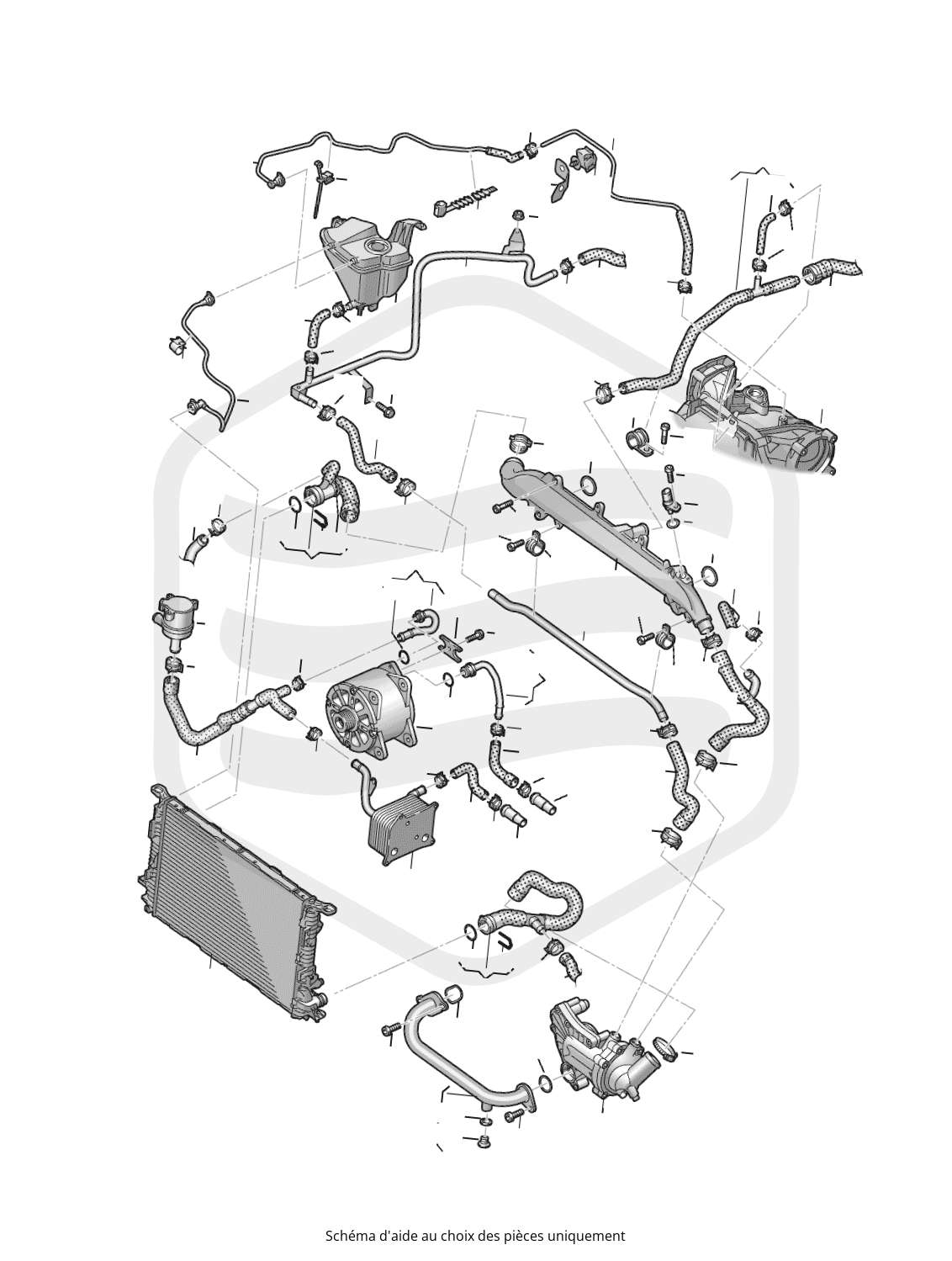 Schéma d'aide au choix des pièces uniquement