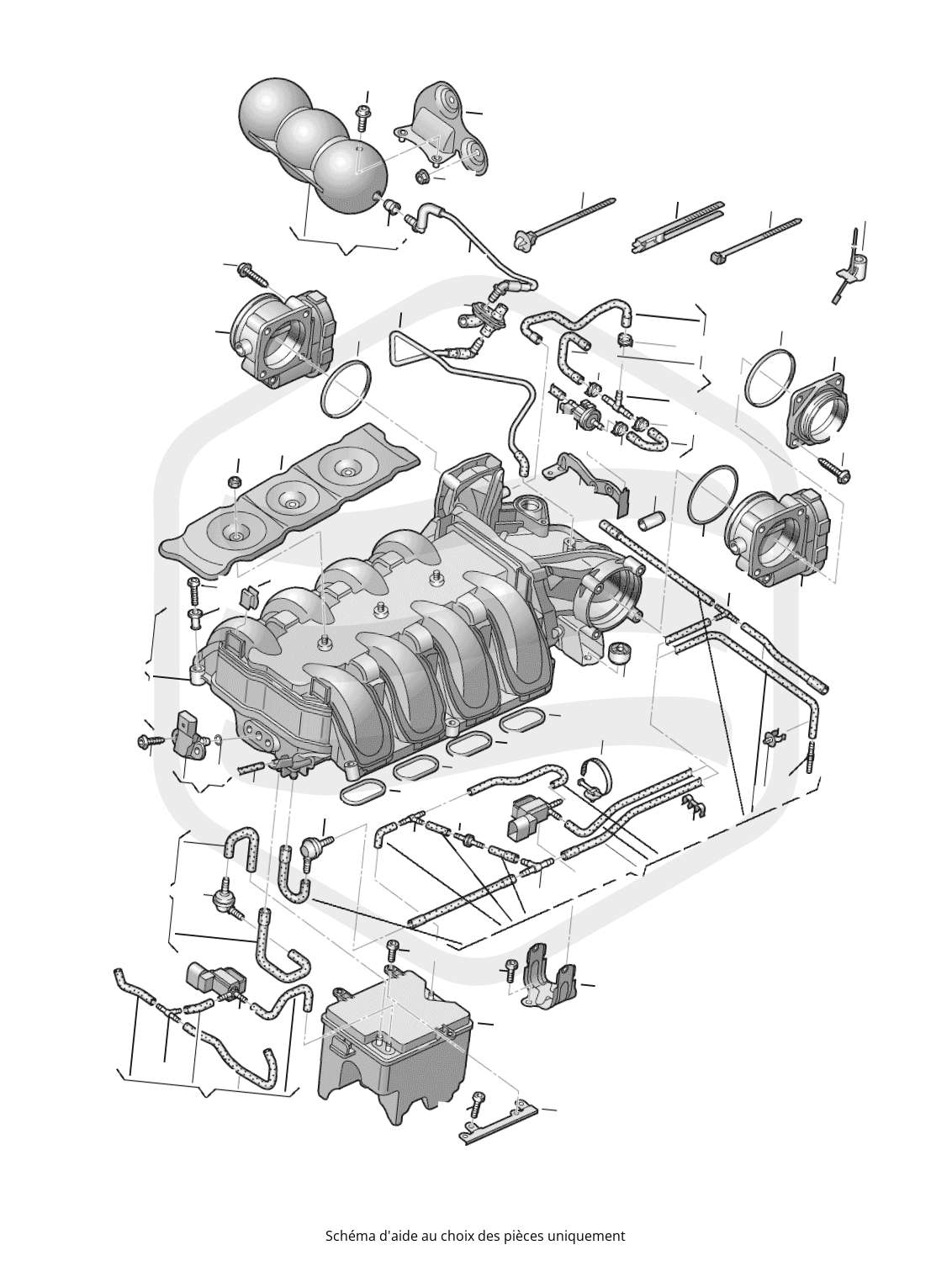 Schéma d'aide au choix des pièces uniquement