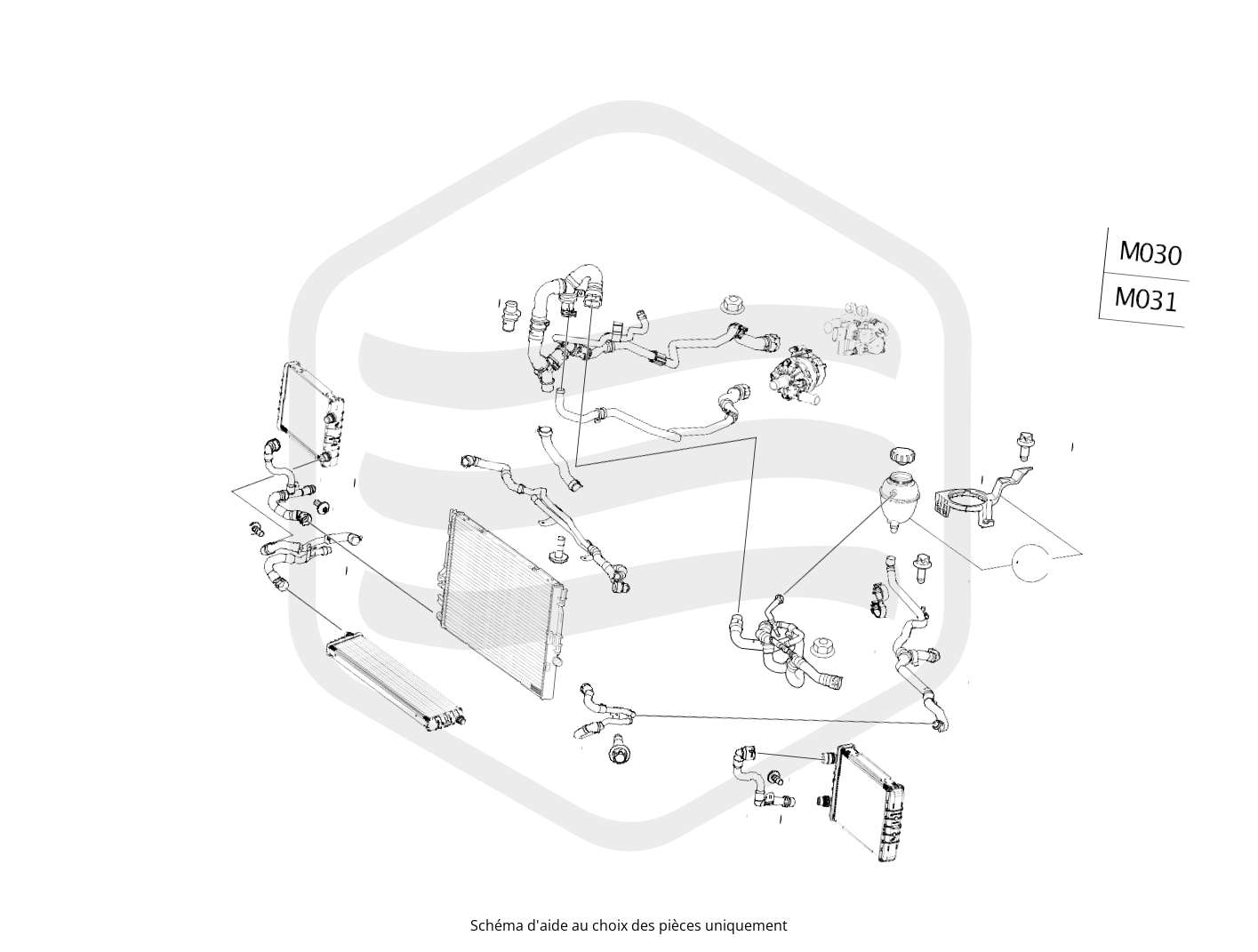 M030
M031

Schéma d'aide au choix des pièces uniquement