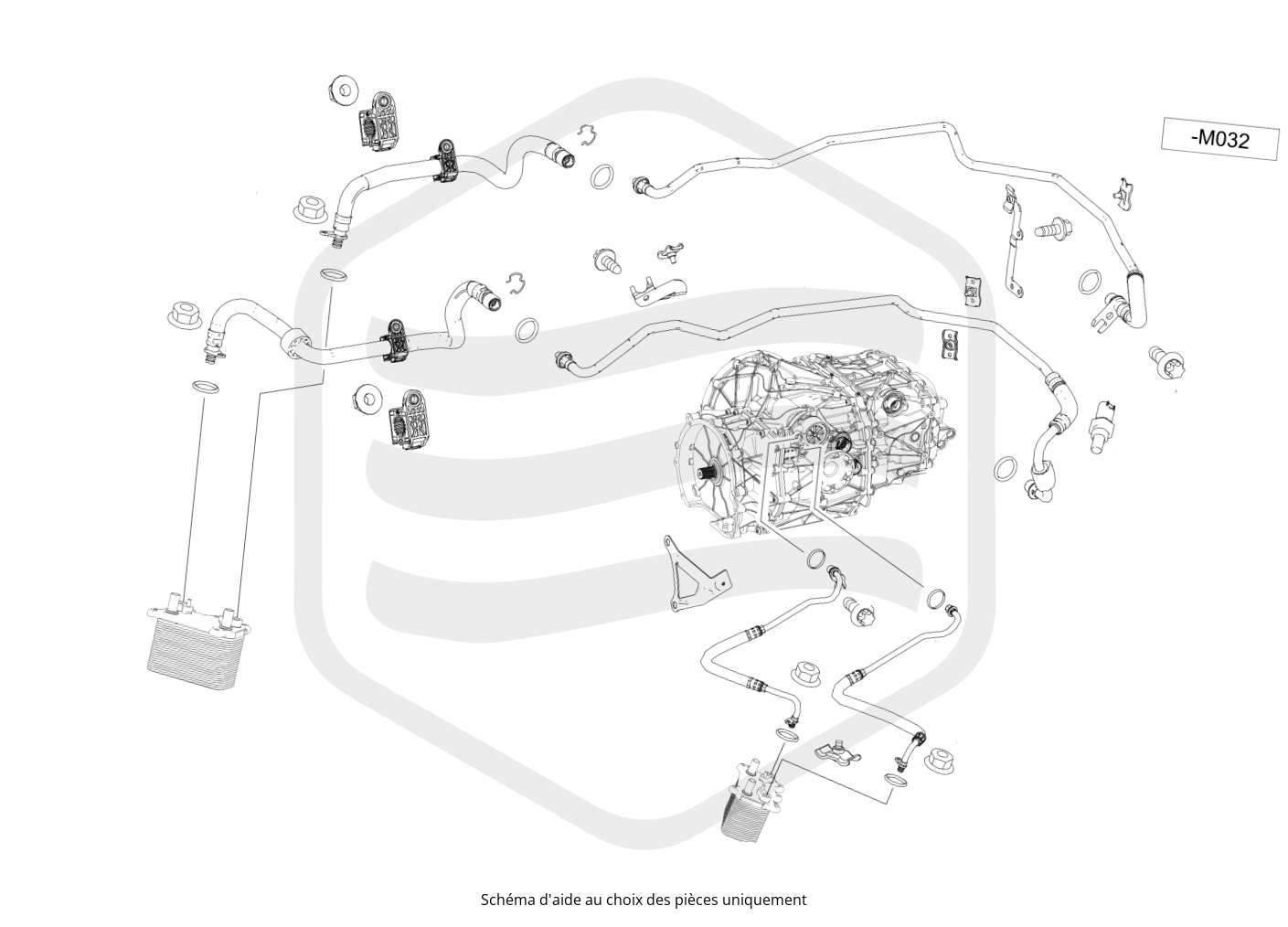 -M032

Schéma d'aide au choix des pièces uniquement