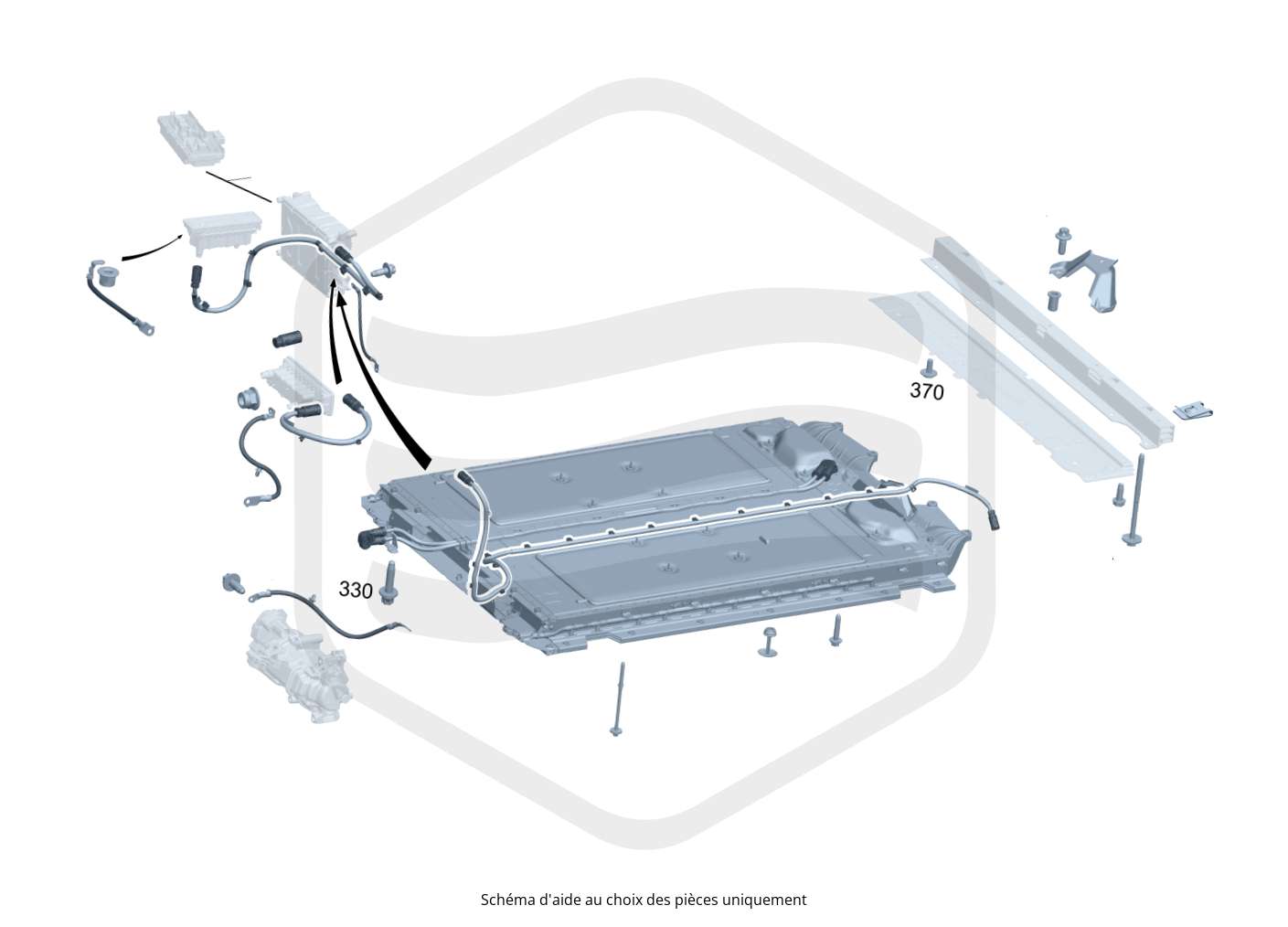 370

330

Schéma d'aide au choix des pièces uniquement