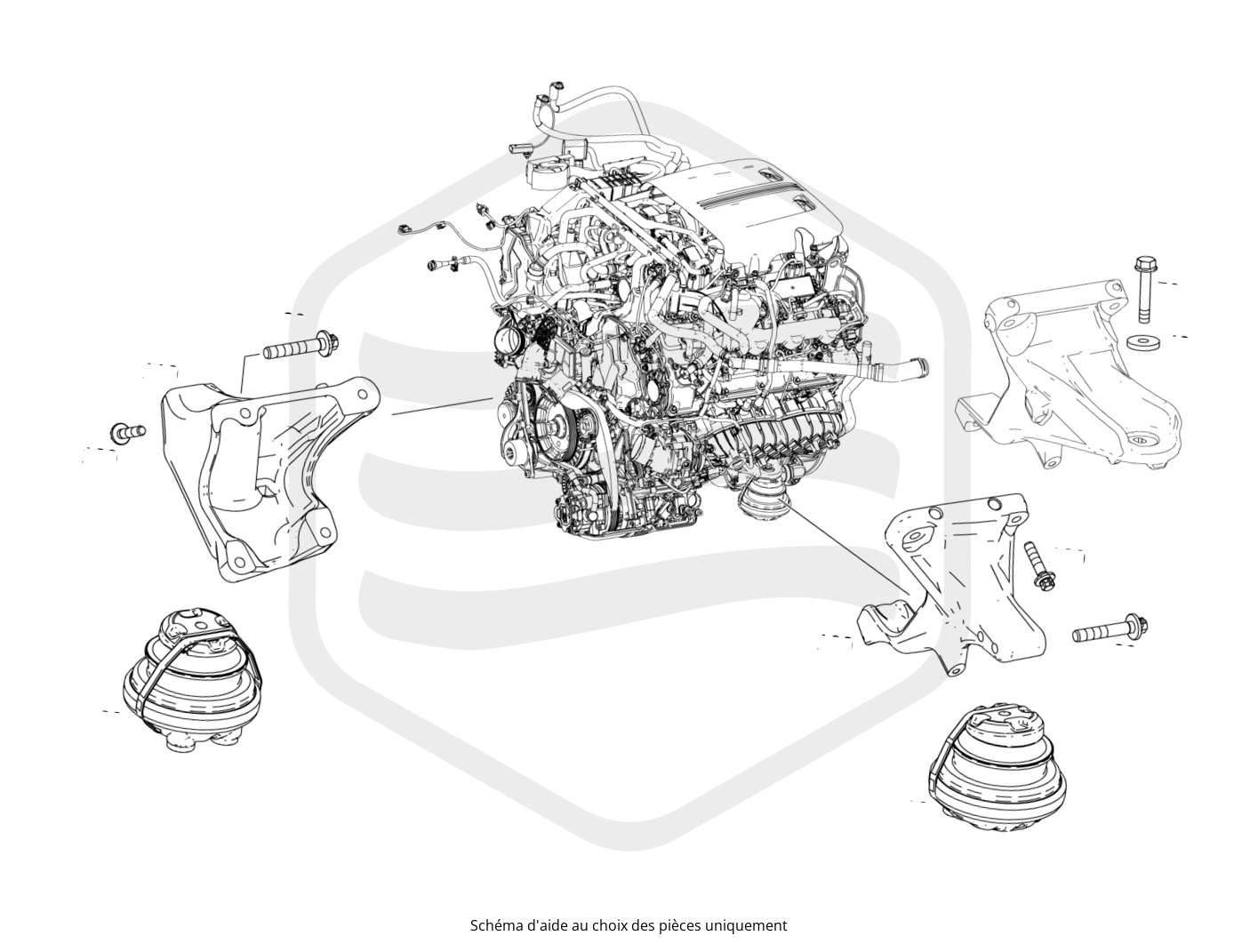 Schéma d'aide au choix des pièces uniquement