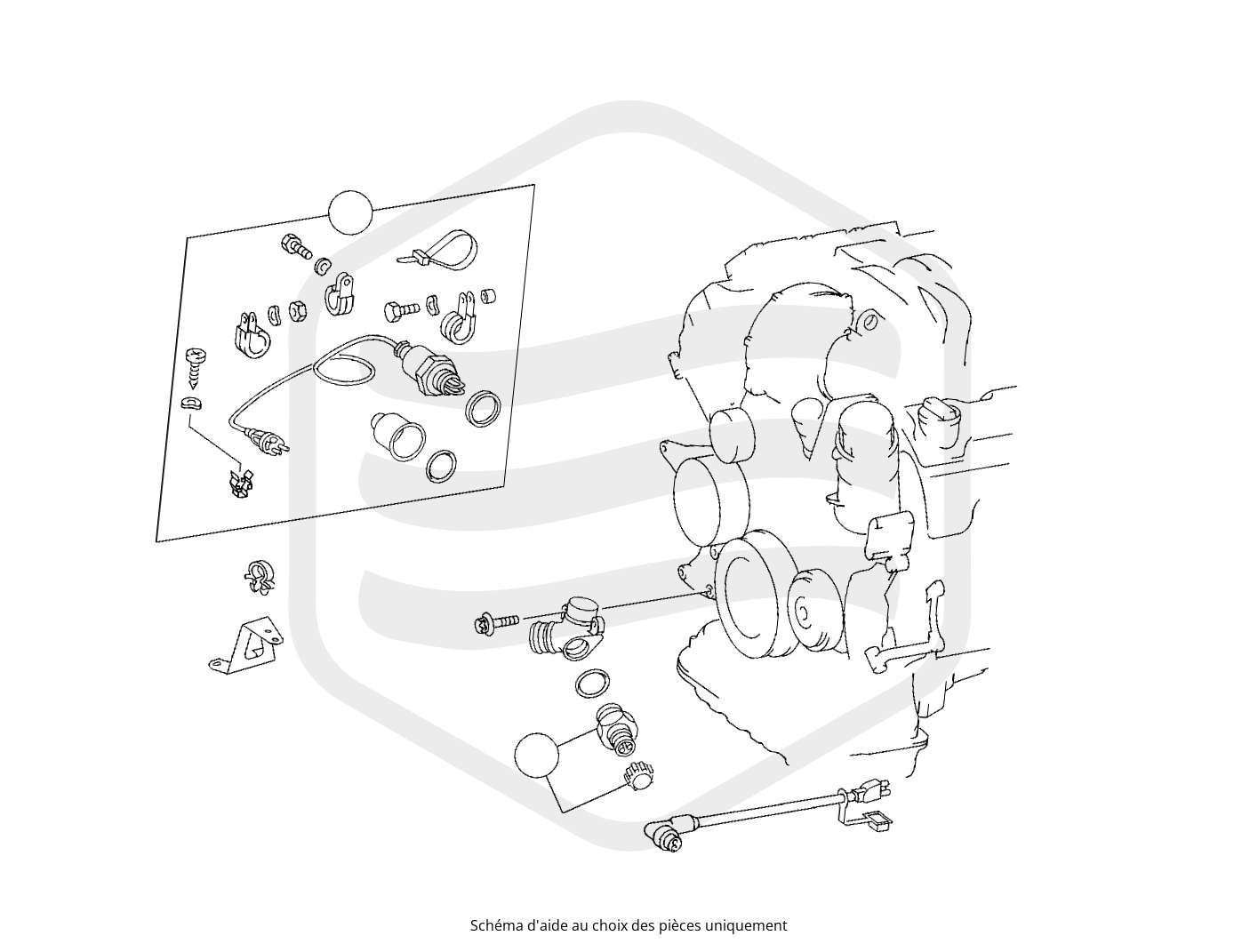 Schéma d'aide au choix des pièces uniquement