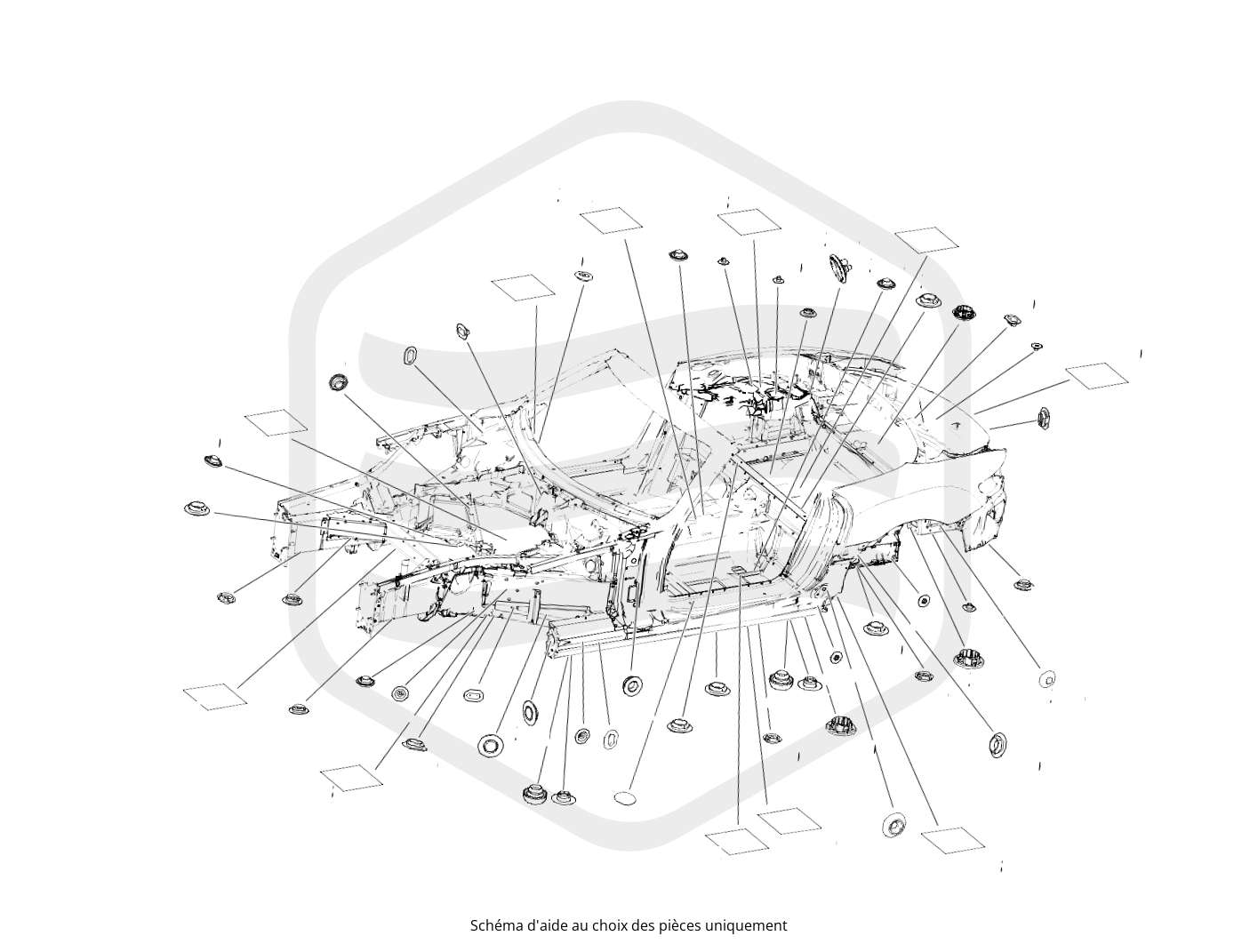 Schéma d'aide au choix des pièces uniquement