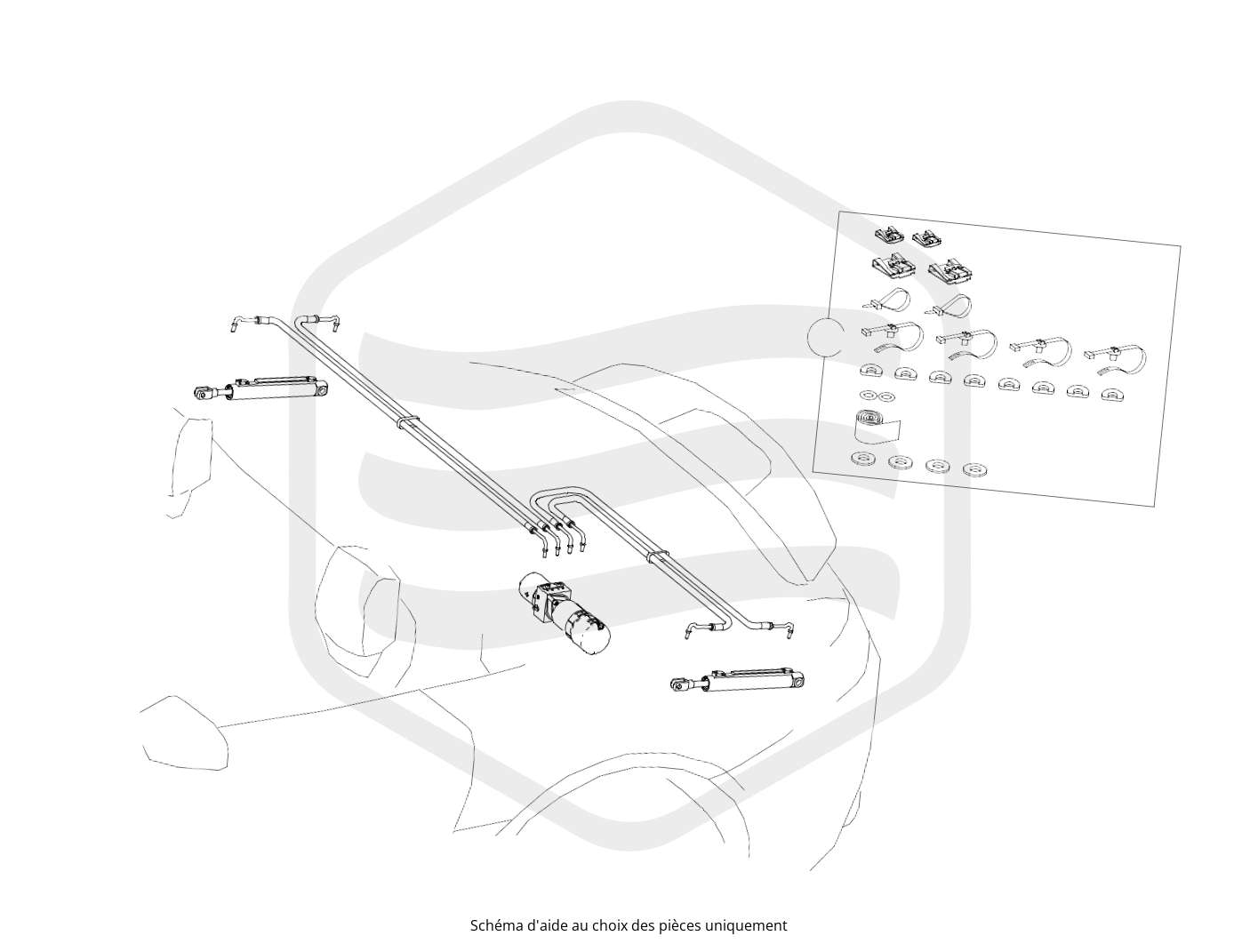 Schéma d'aide au choix des pièces uniquement