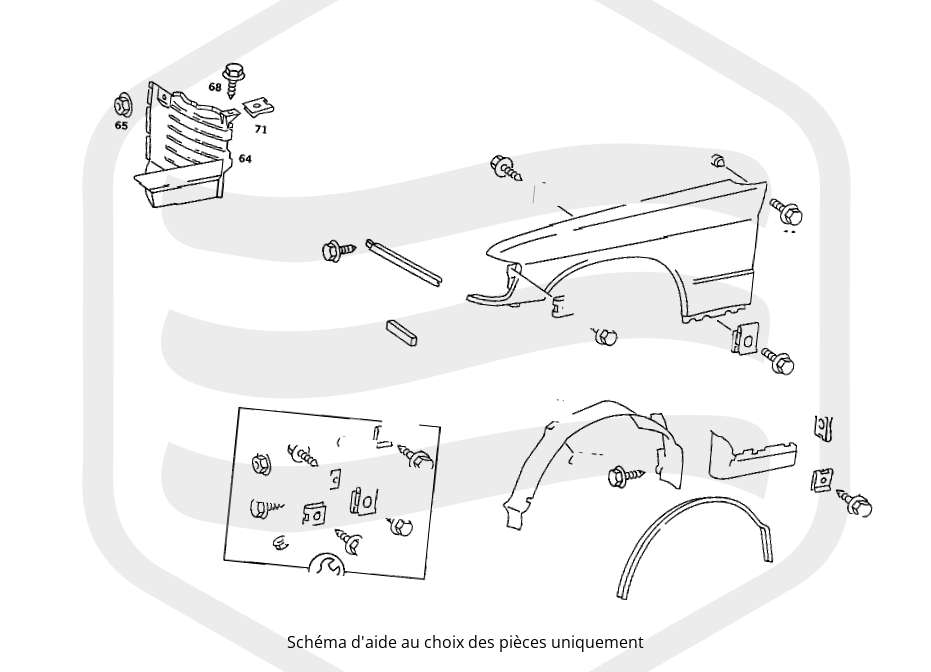 68
65
71
64

Schéma d'aide au choix des pièces uniquement