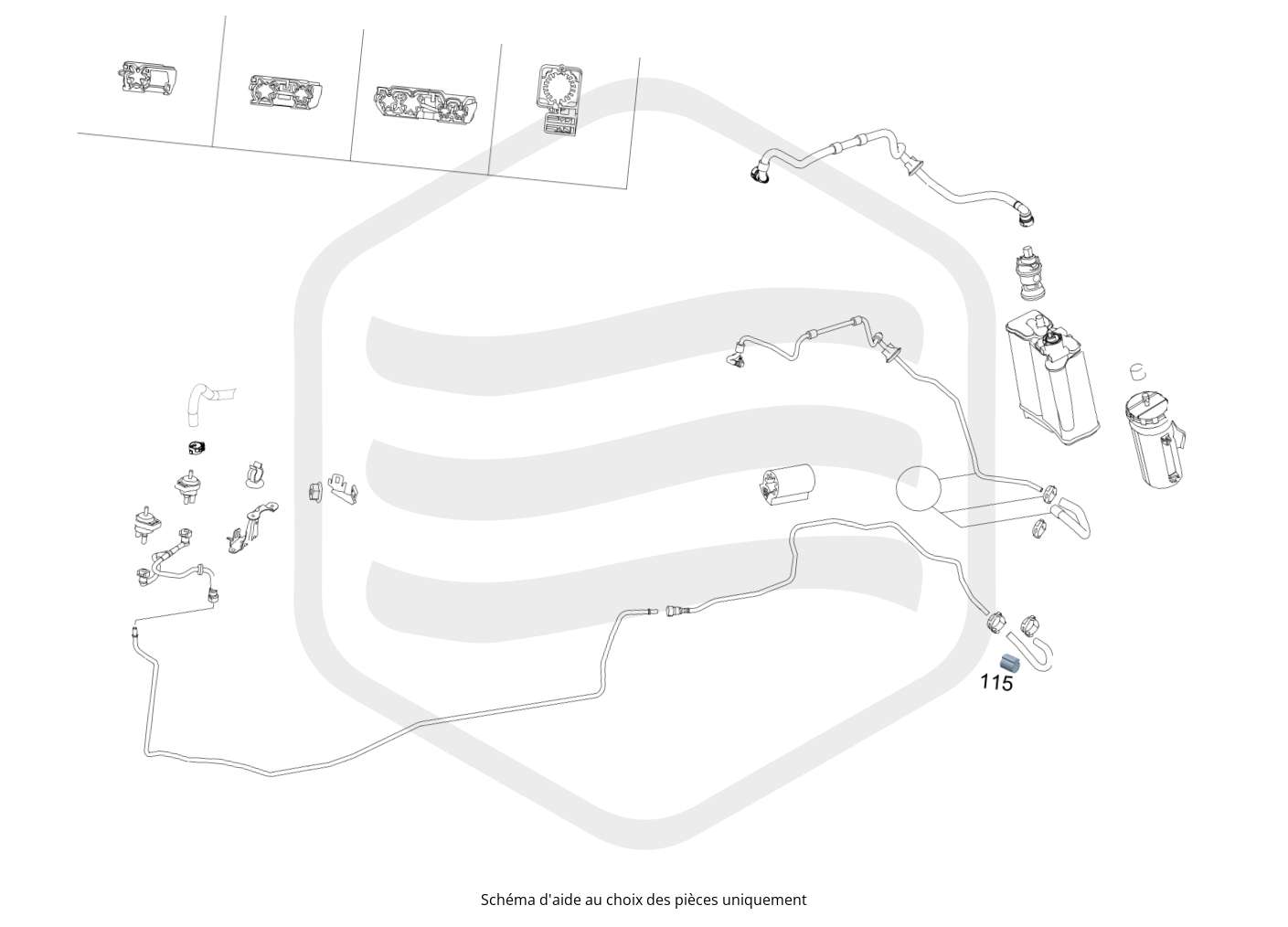 115

Schéma d'aide au choix des pièces uniquement