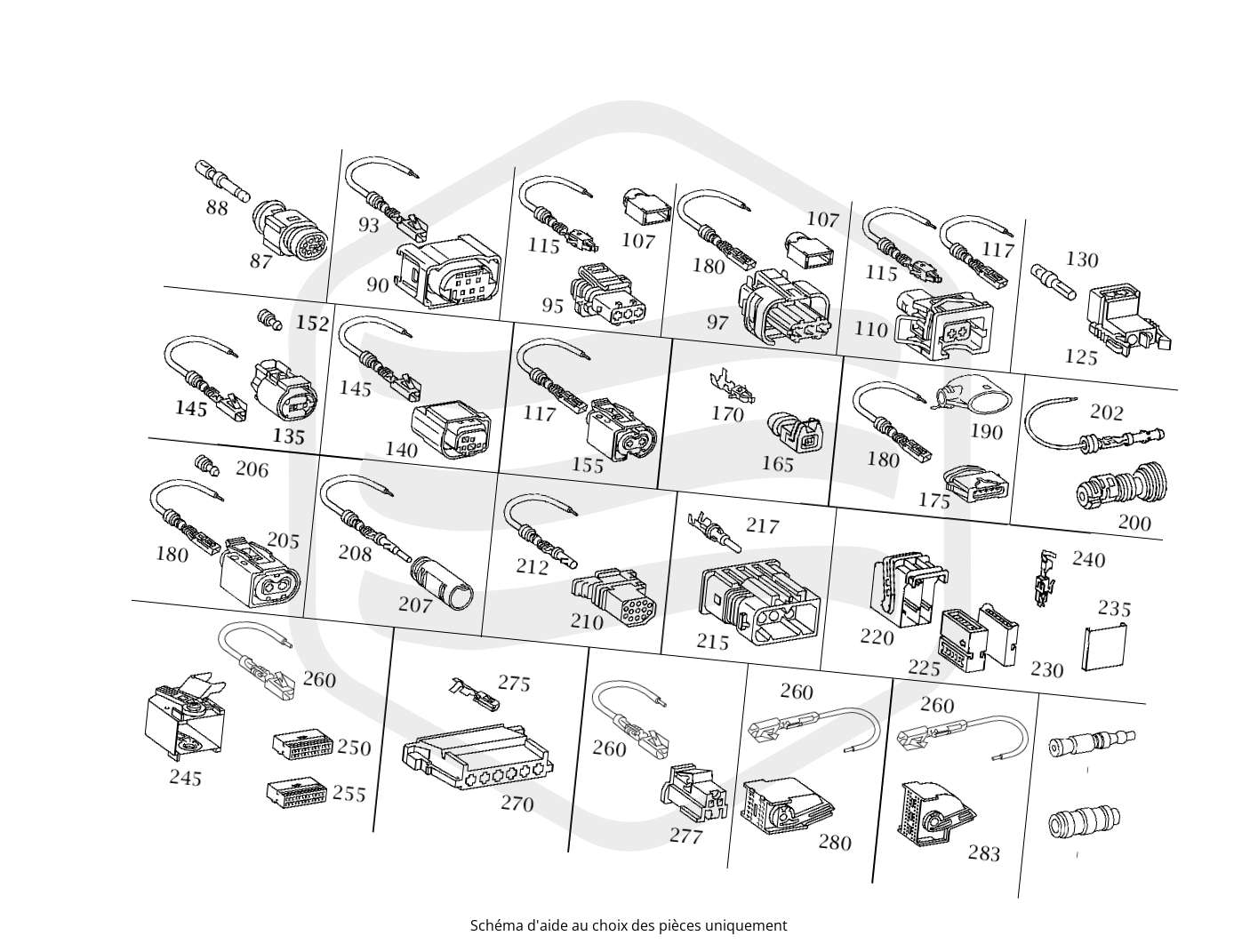 88
87
93
90
115
107
95
180
107
97
115
117
110
130
125
152
145
135
145
140
117
155
170
165
180
190
175
202
200
206
180
205
208
207
212
210
217
215
220
225
230
240
235
260
245
250
255
275
270
260
277
260
280
260
283

Schéma d'aide au choix des pièces uniquement