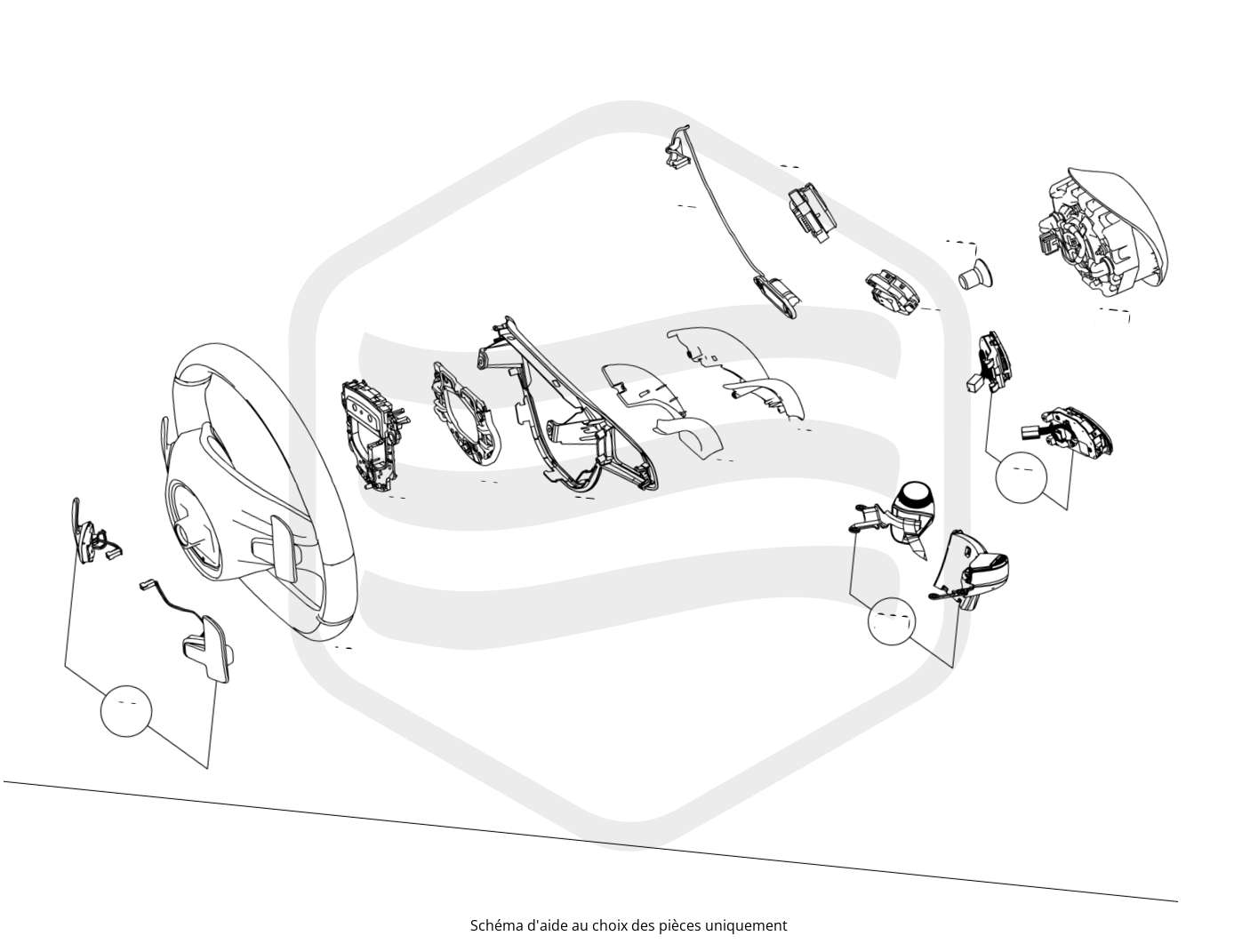 Schéma d'aide au choix des pièces uniquement