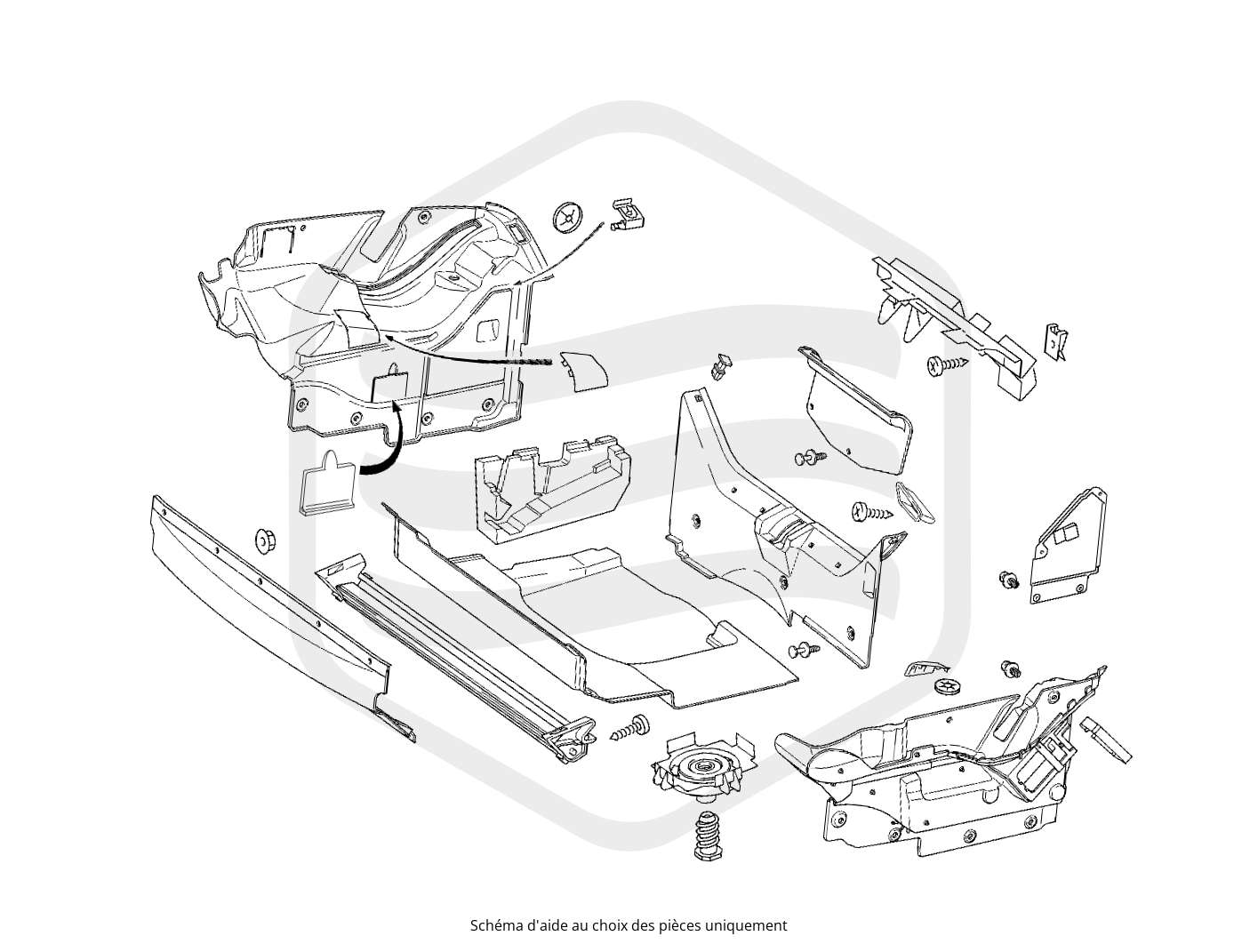 Schéma d'aide au choix des pièces uniquement