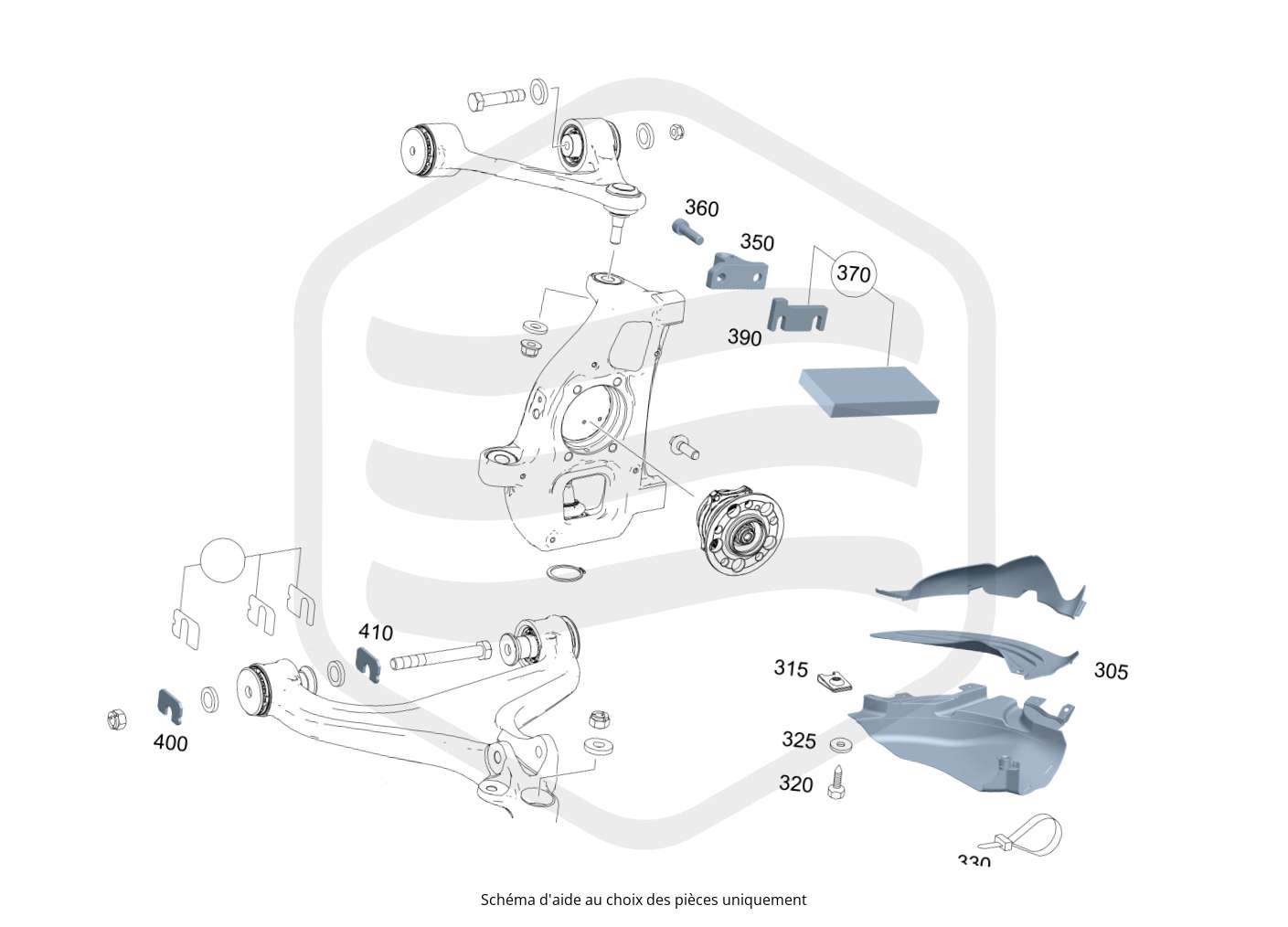 360
350
370
390
410
400
315
305
325
320
330

Schéma d'aide au choix des pièces uniquement