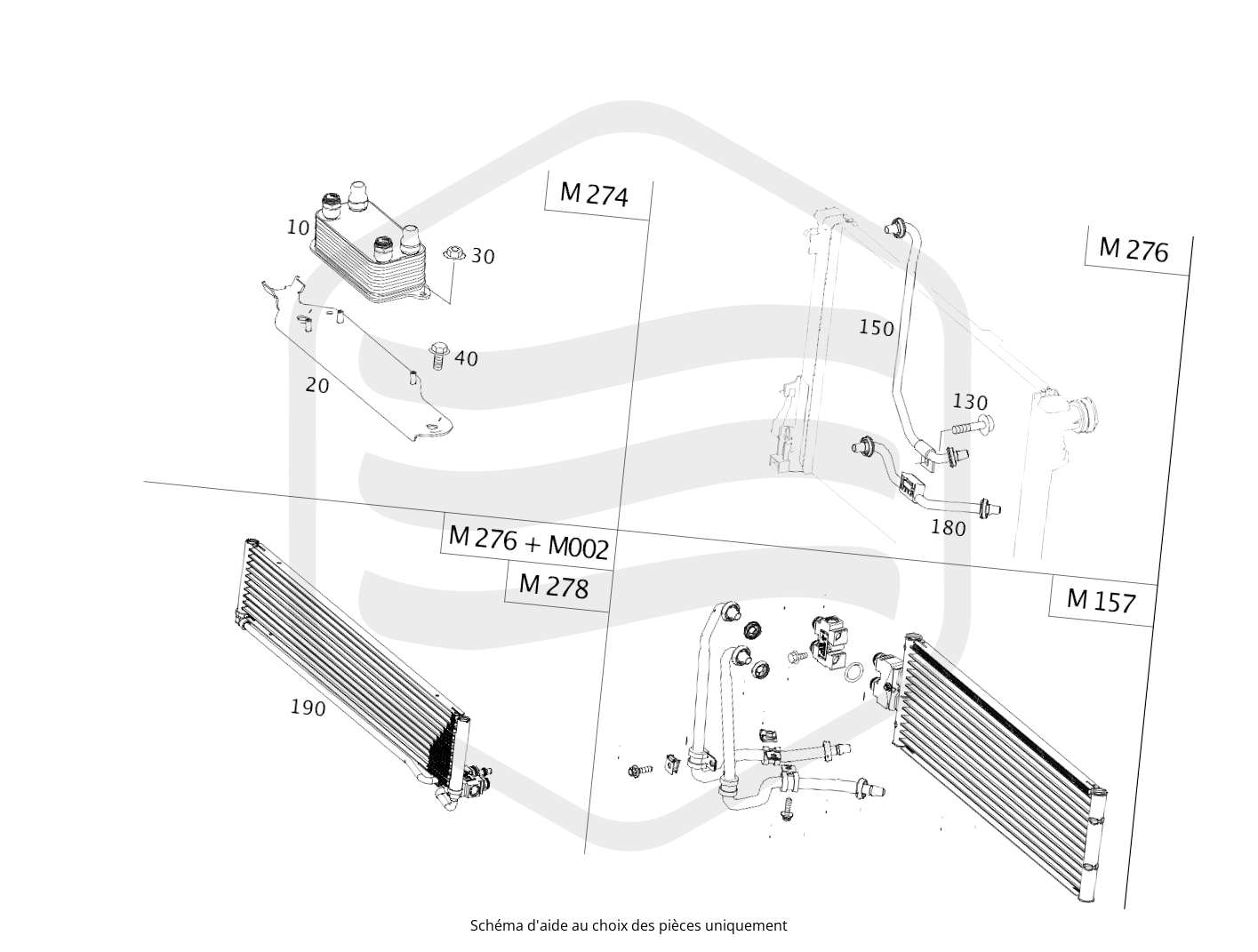 M 274

10

30

40

20

M 276

150

130

180

M 276 + M002

M 278

190

M 157

Schéma d'aide au choix des pièces uniquement