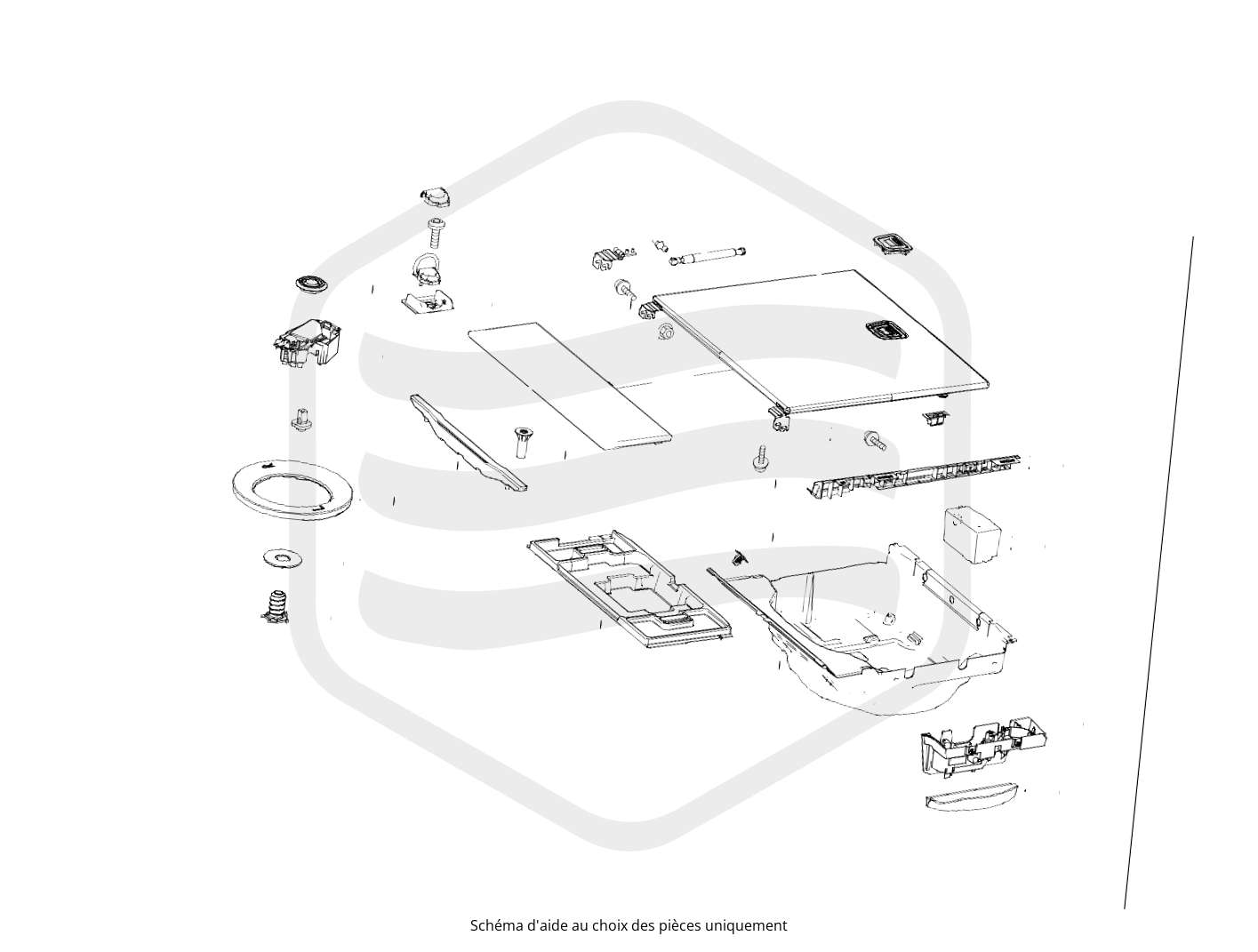 Schéma d'aide au choix des pièces uniquement