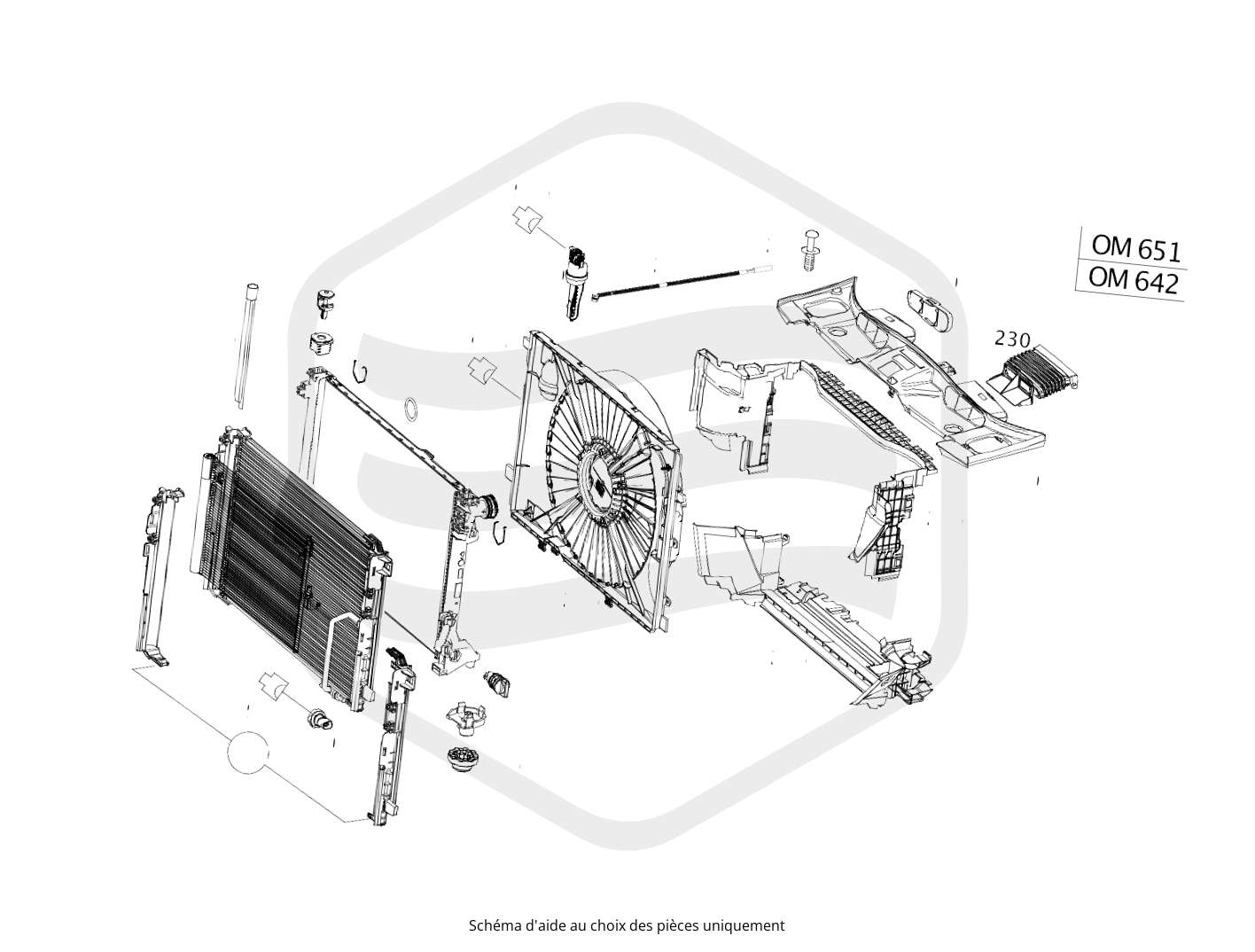 OM 651
OM 642

230

Schéma d'aide au choix des pièces uniquement