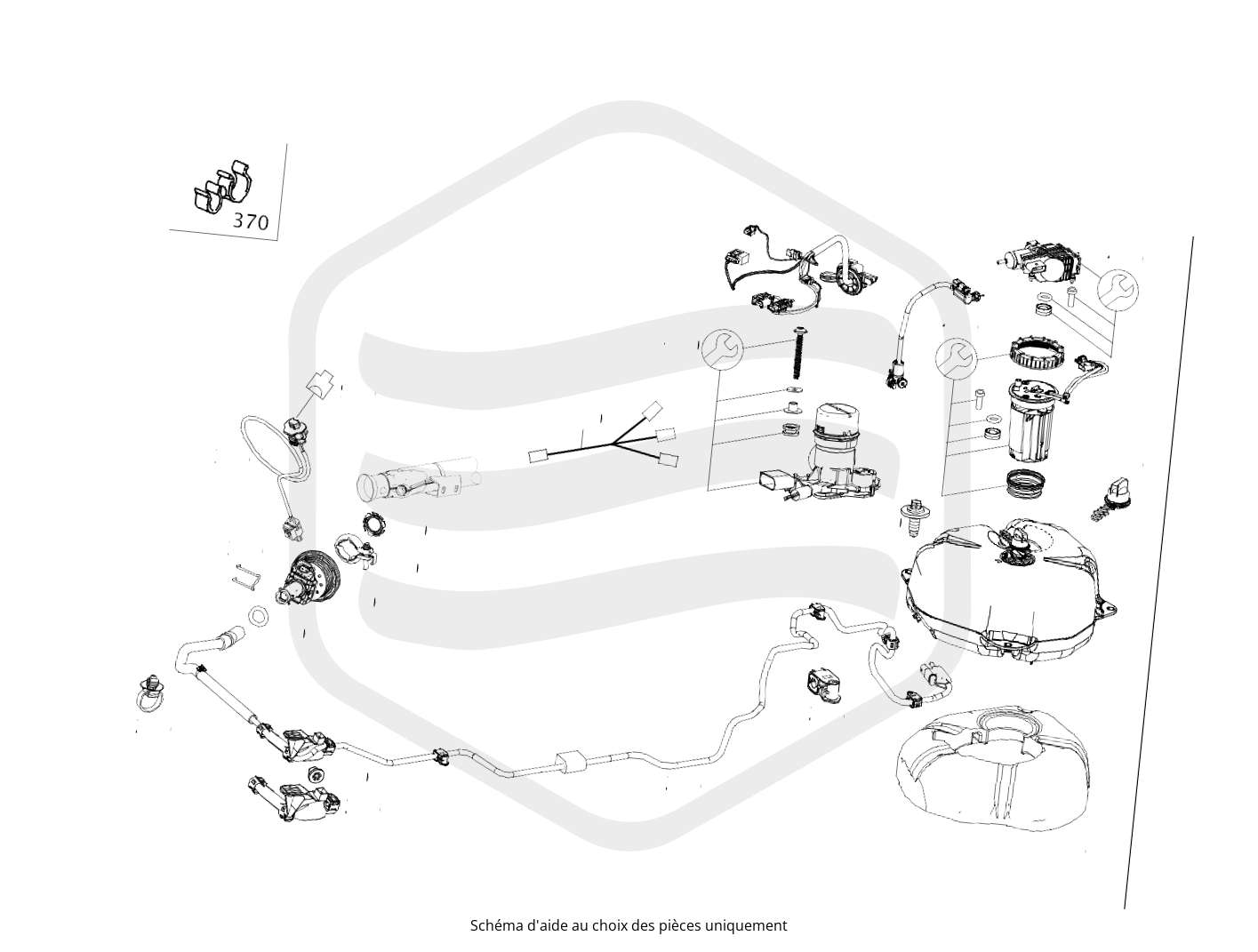 370

Schéma d'aide au choix des pièces uniquement