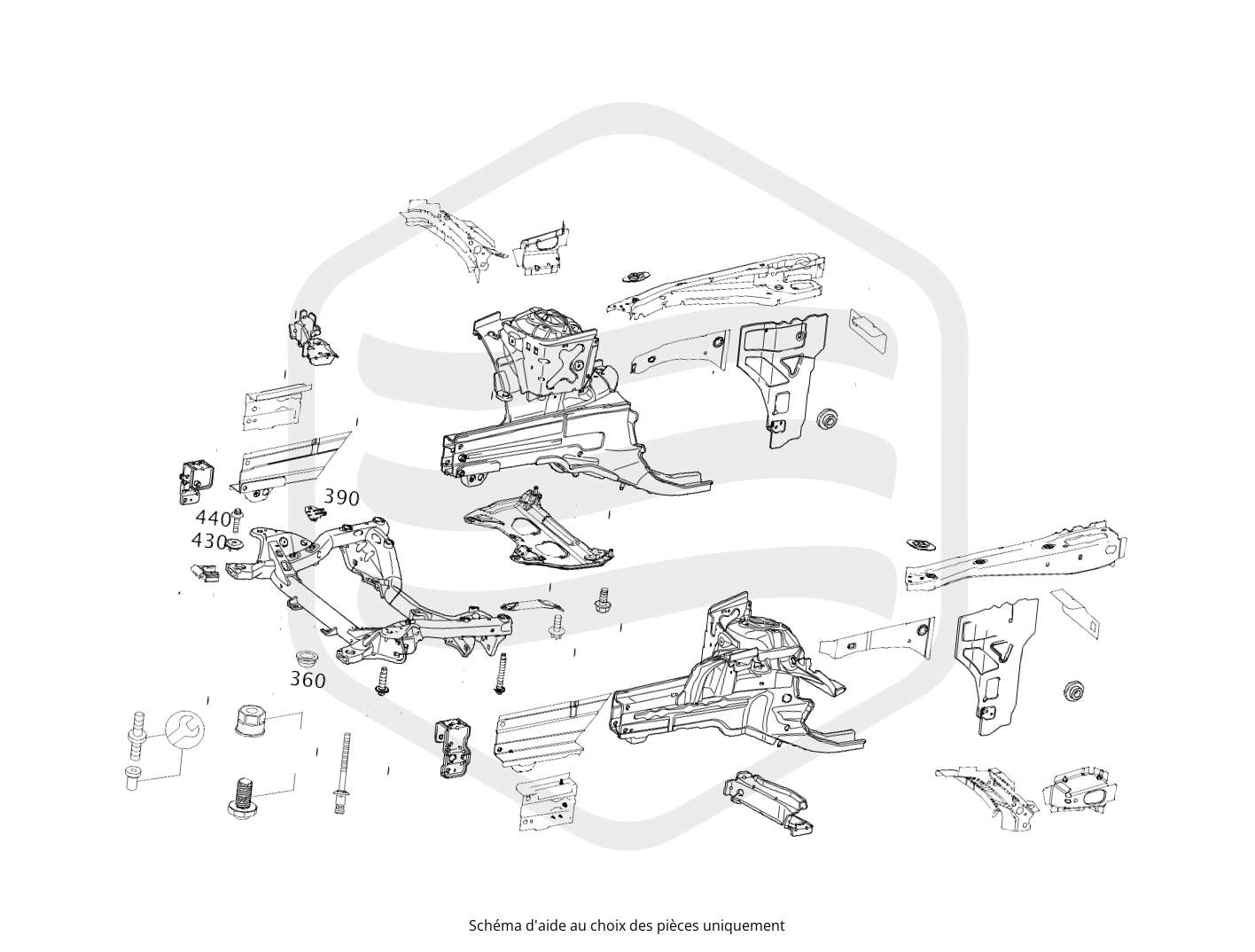 390
440
430
360

Schéma d'aide au choix des pièces uniquement