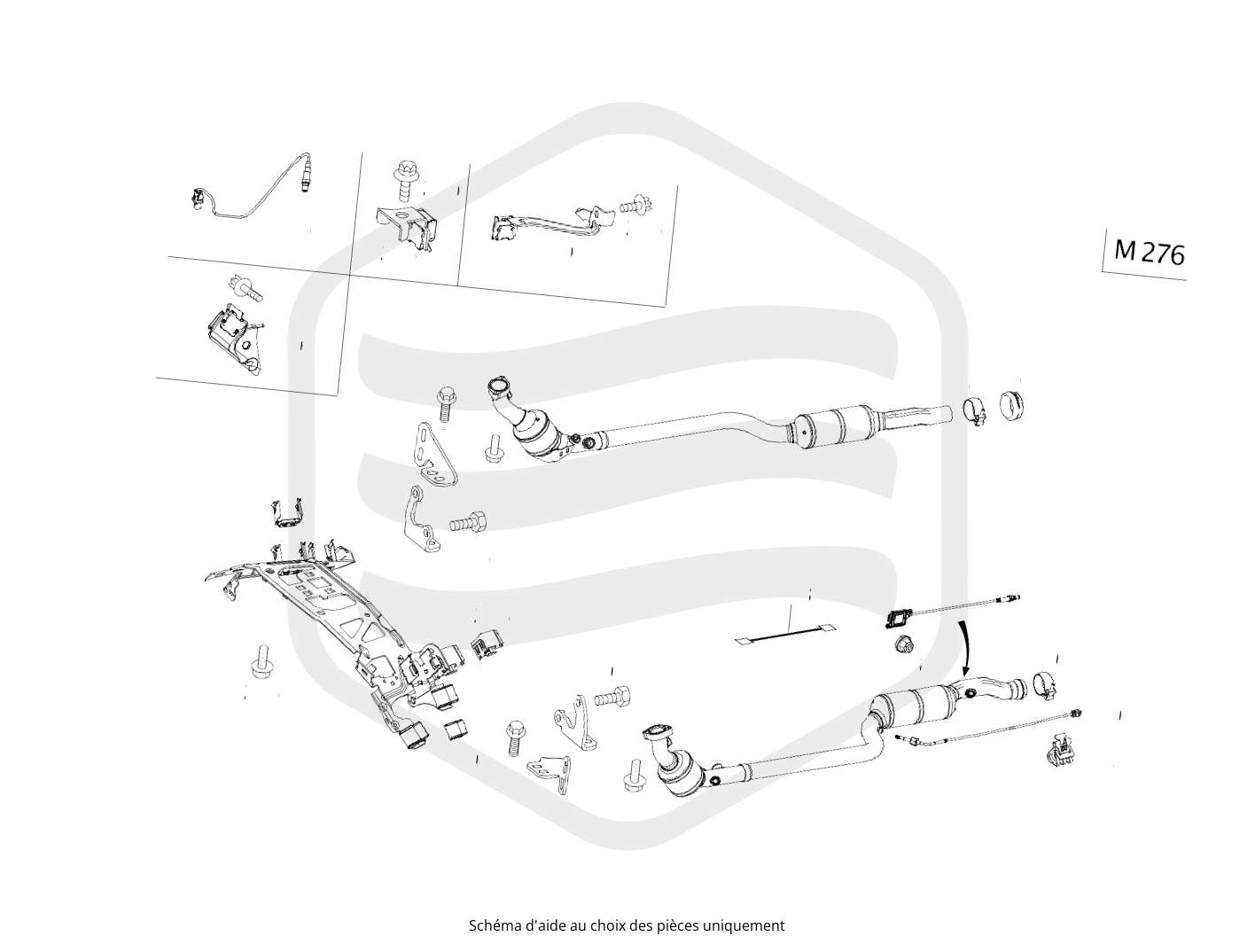 M 276

Schéma d'aide au choix des pièces uniquement