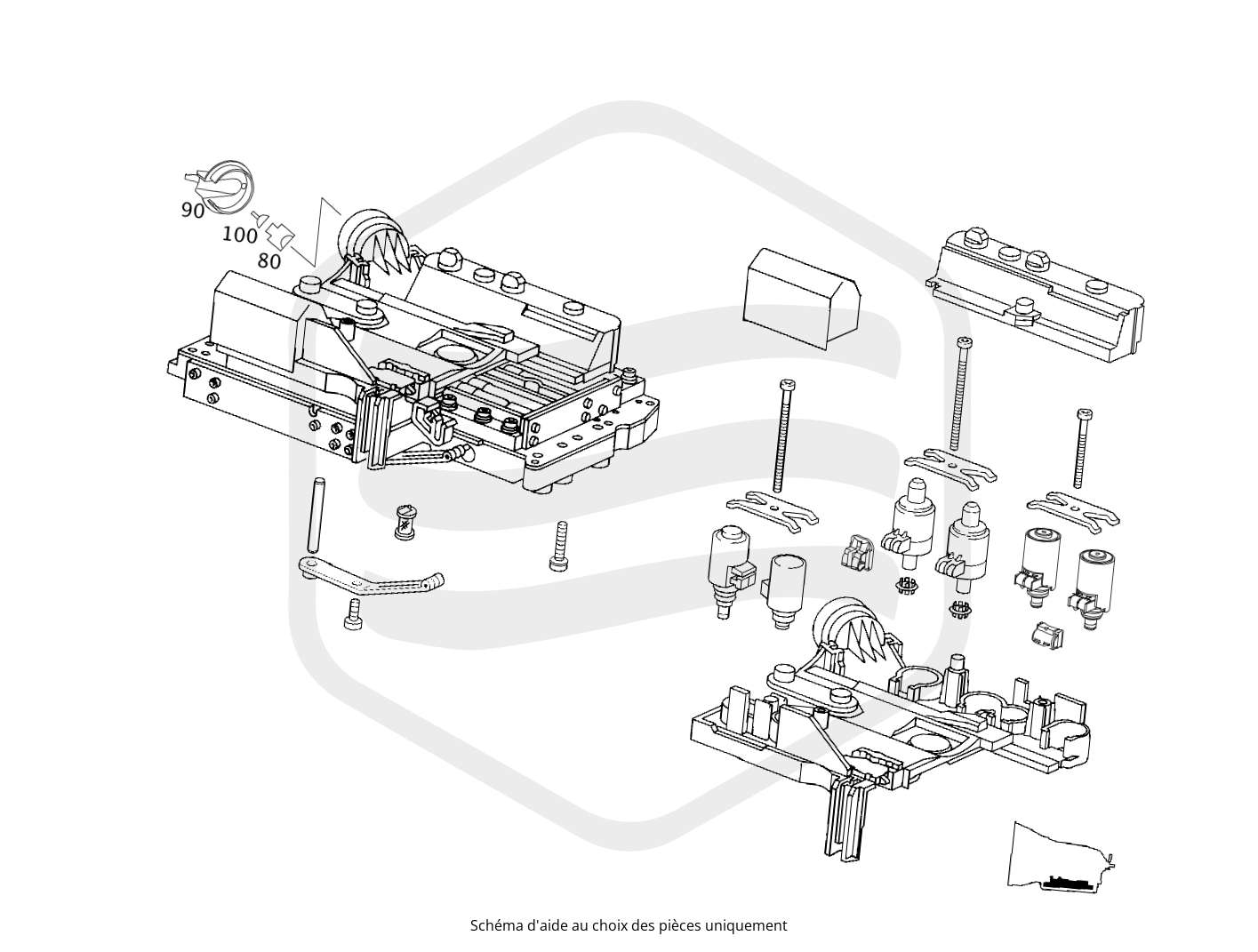 90
100
80

Schéma d'aide au choix des pièces uniquement