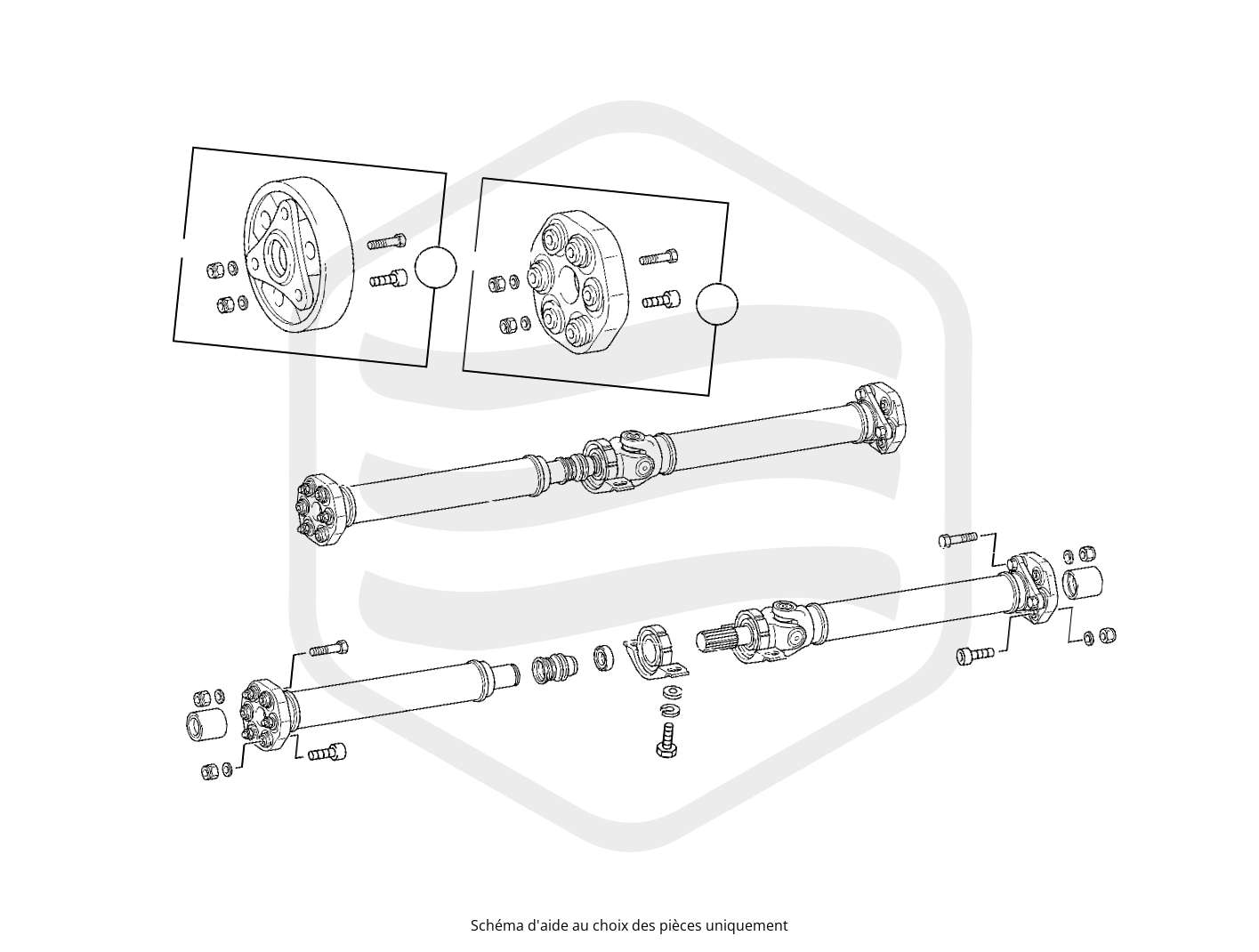 Schéma d'aide au choix des pièces uniquement