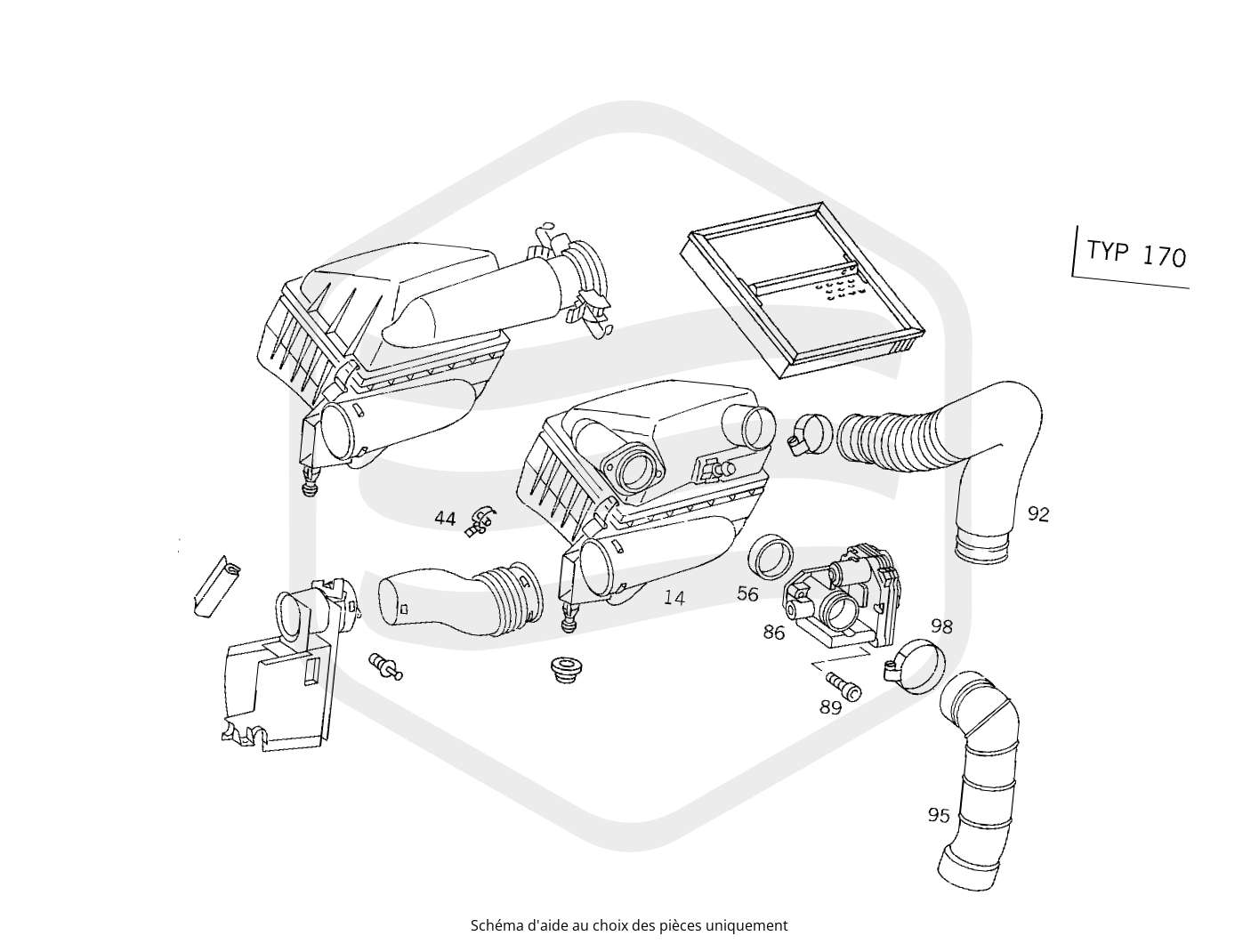 TYP 170

92

44

14

56

86

98

89

95

Schéma d'aide au choix des pièces uniquement