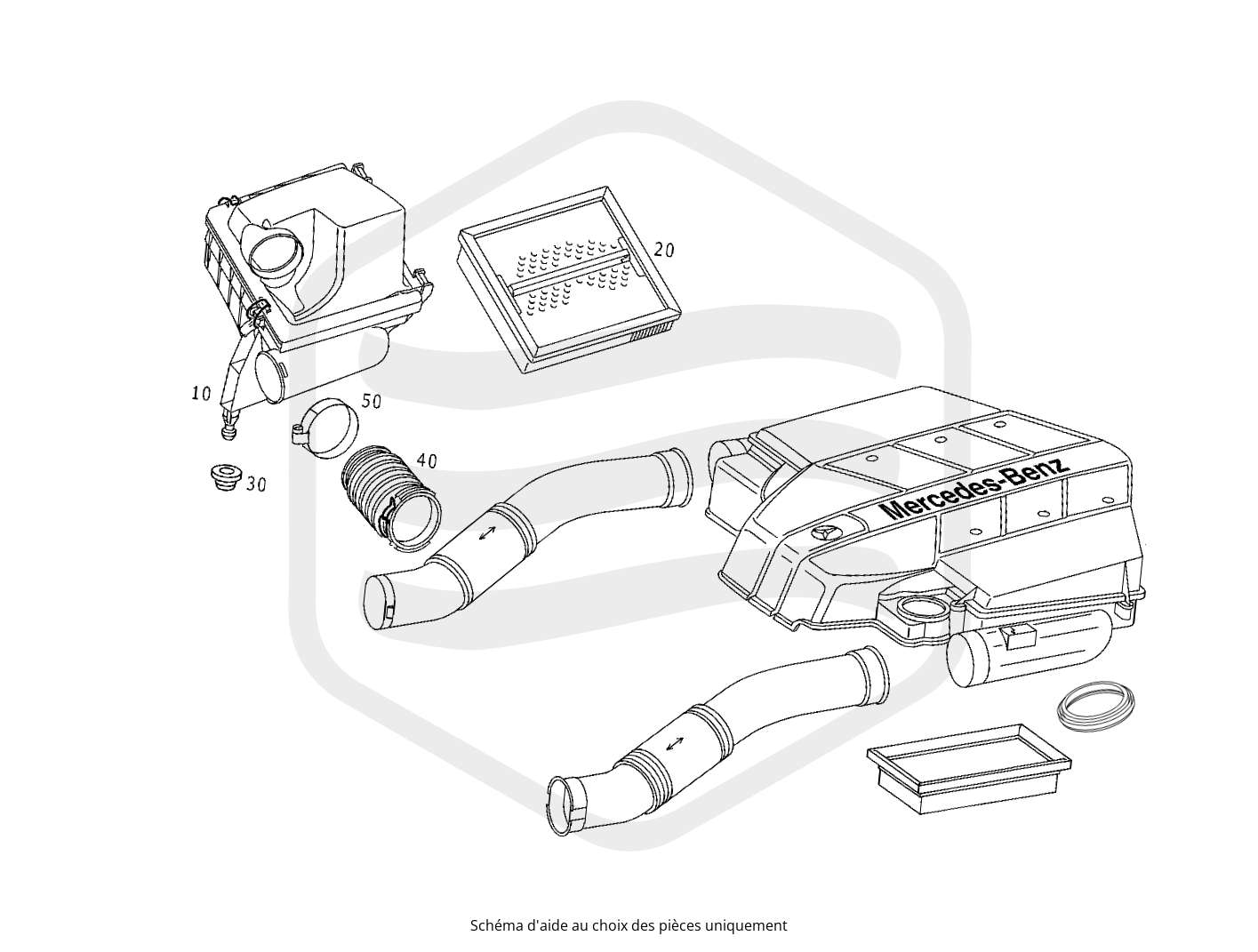 20

10

50

40

30

Mercedes-Benz

Schéma d'aide au choix des pièces uniquement