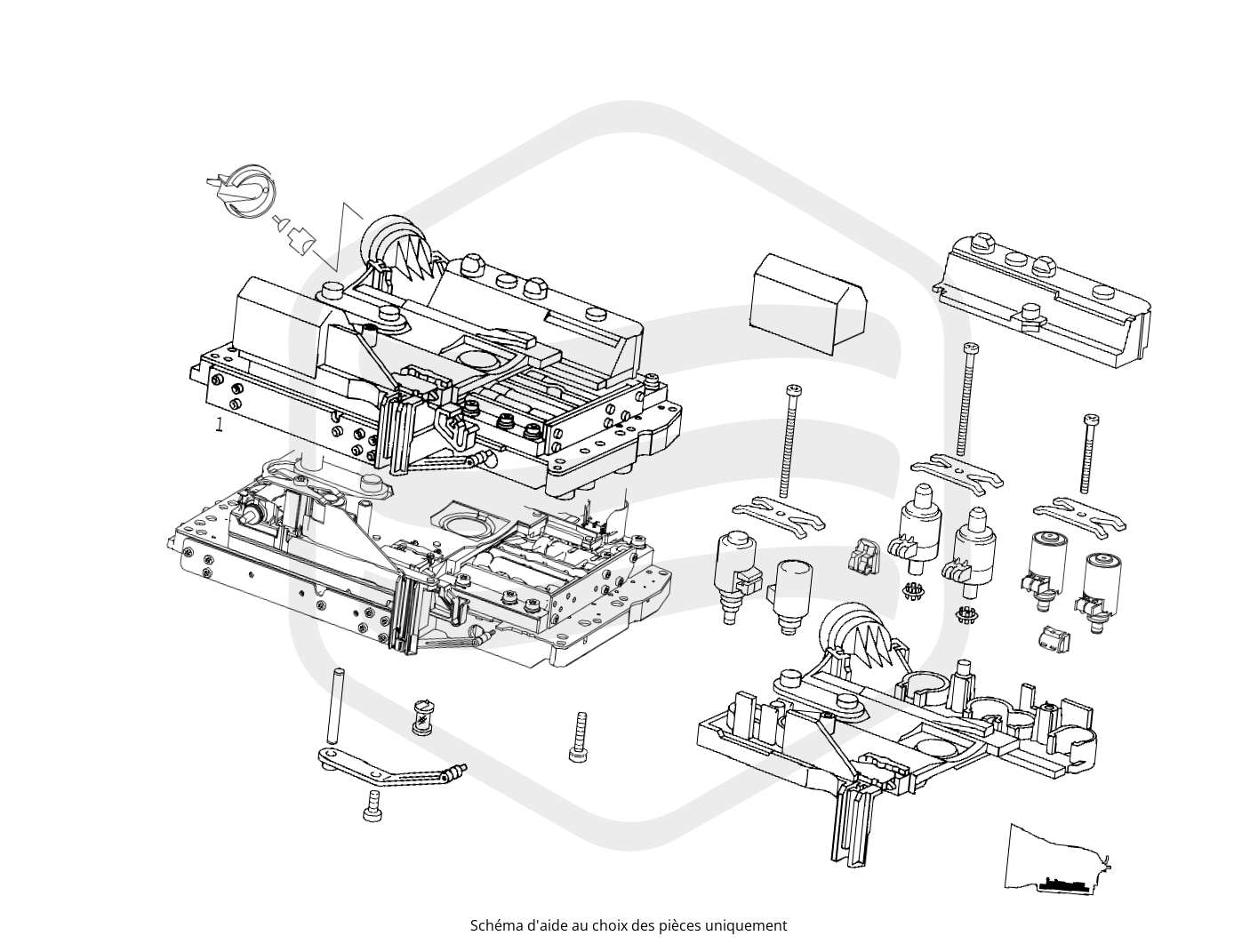 1

Schéma d'aide au choix des pièces uniquement