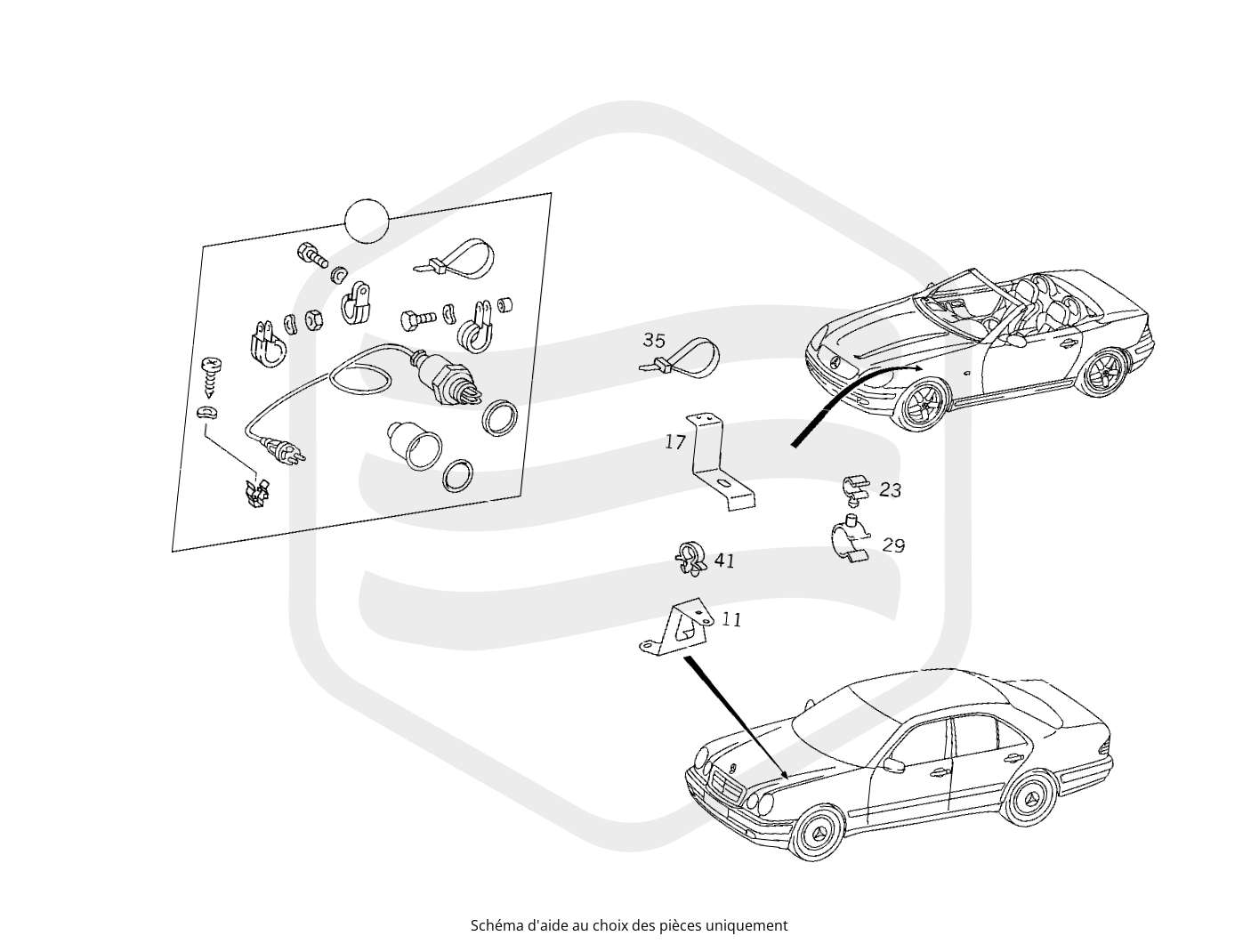 35

17

23

29

41

11

Schéma d'aide au choix des pièces uniquement