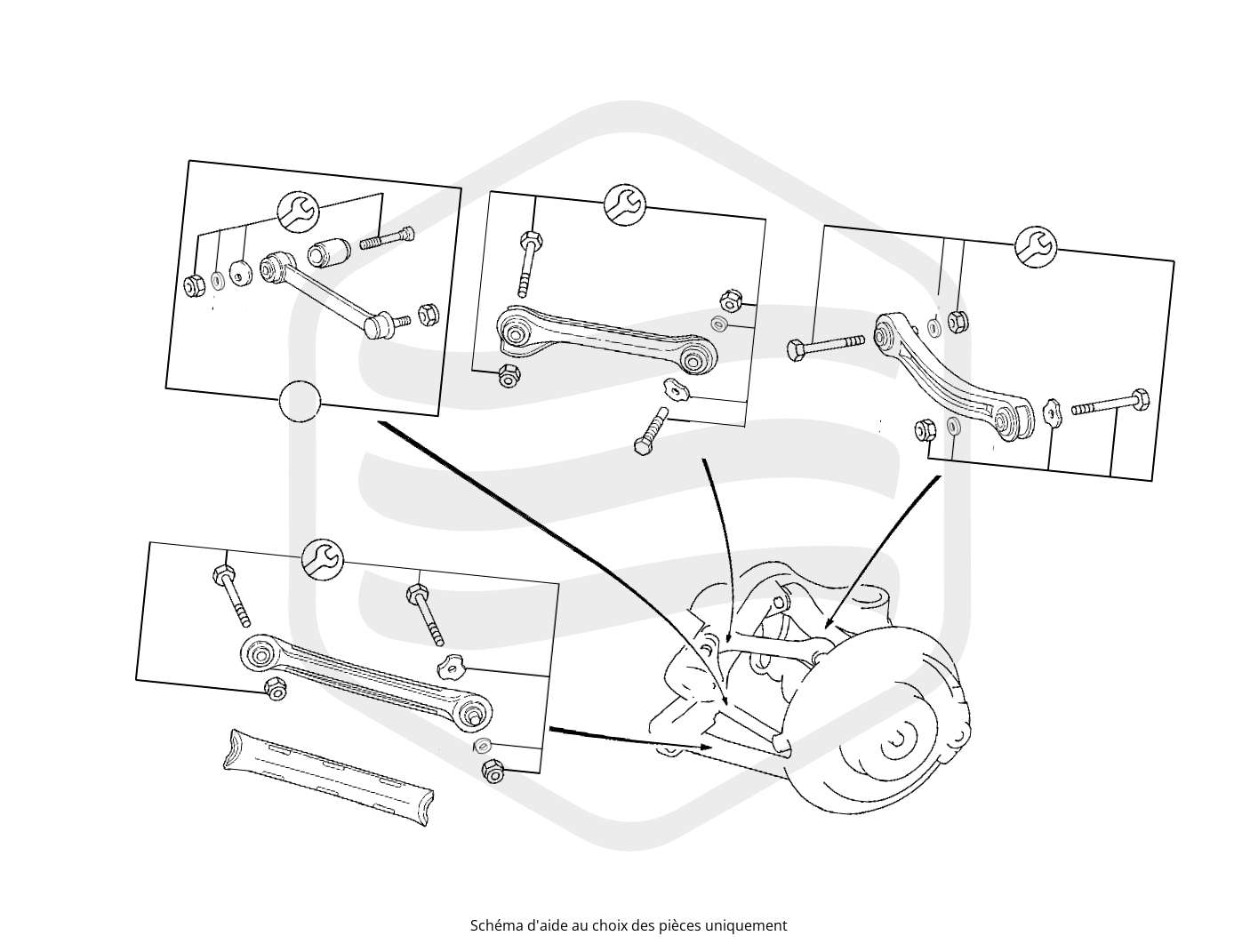 Schéma d'aide au choix des pièces uniquement