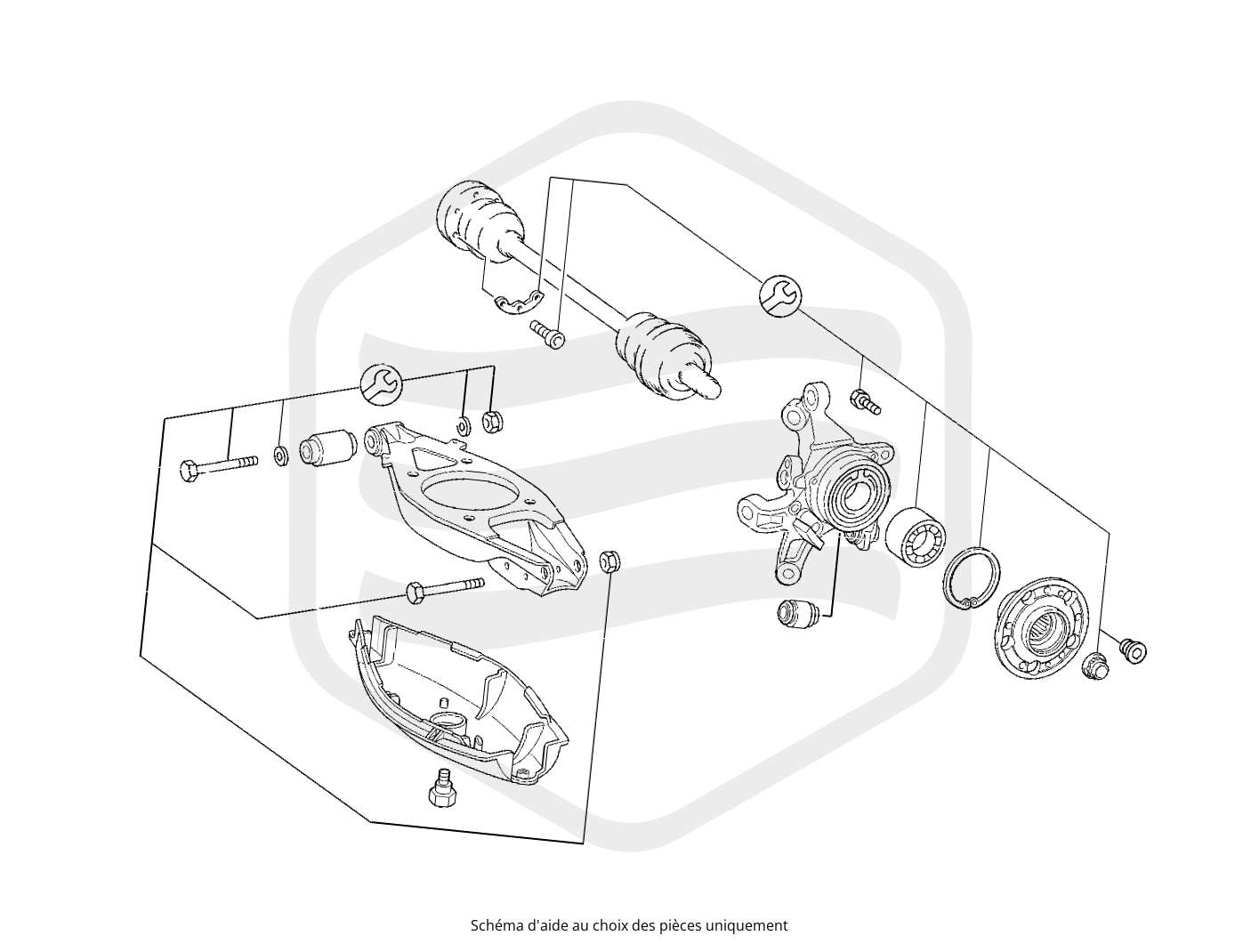 Schéma d'aide au choix des pièces uniquement