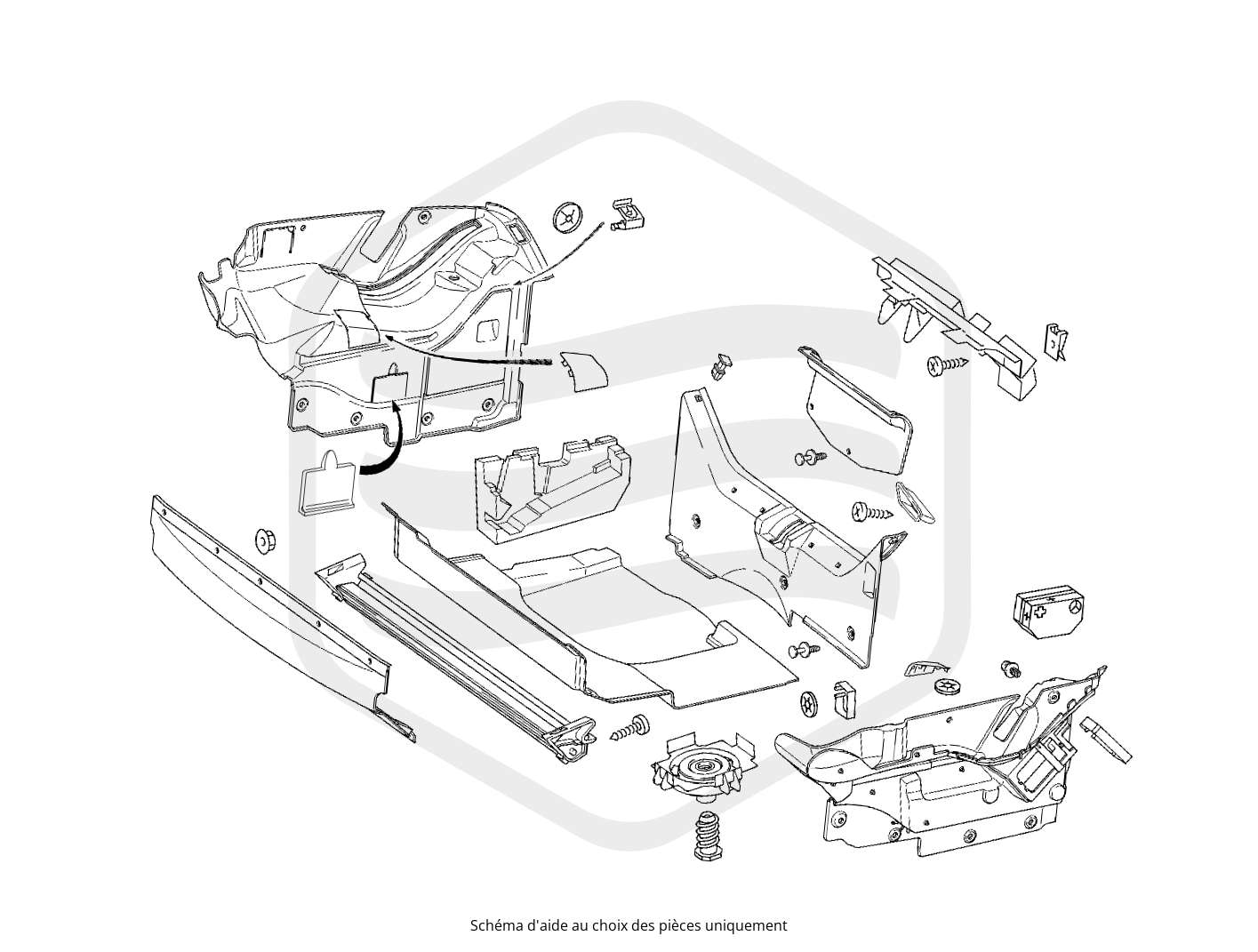 Schéma d'aide au choix des pièces uniquement