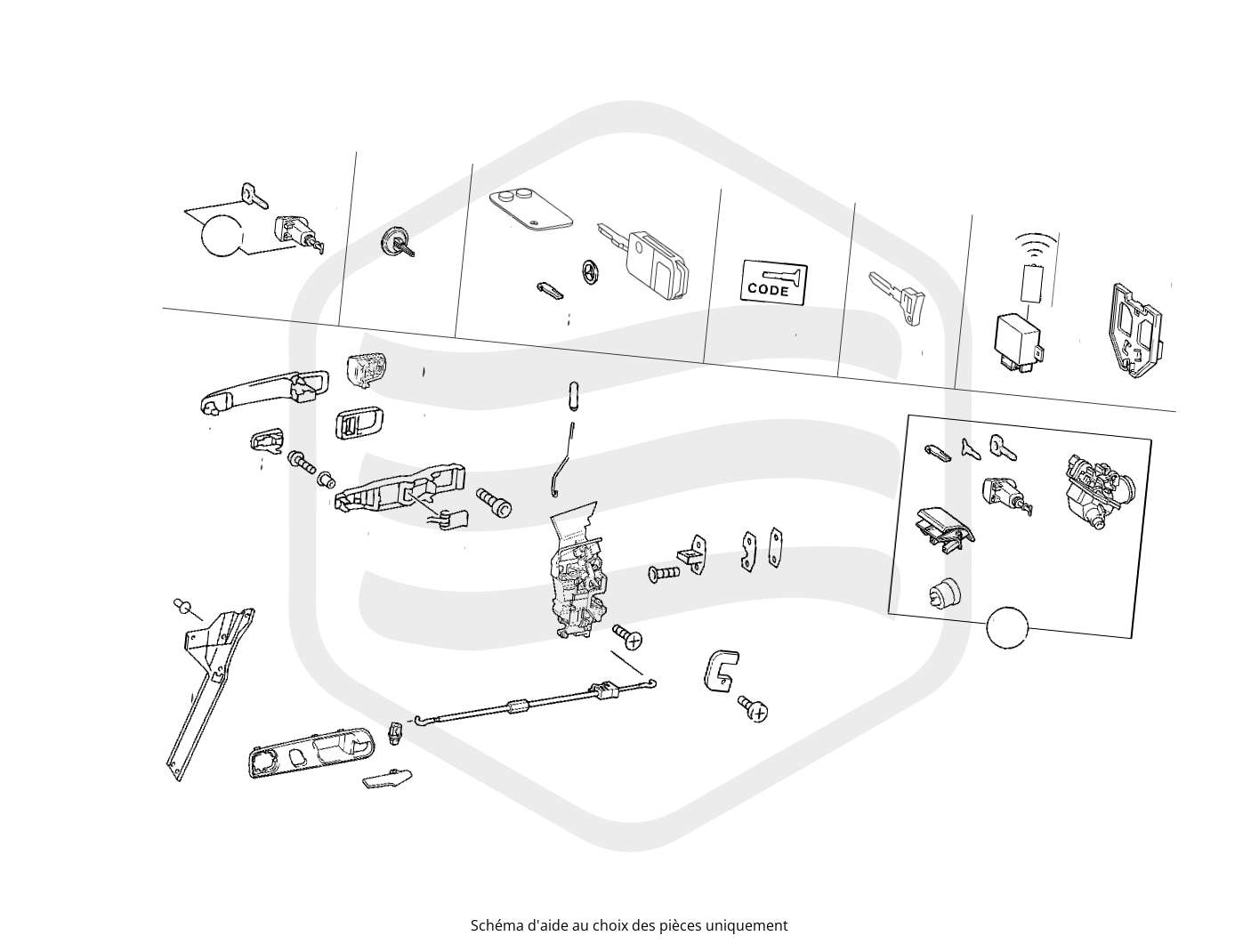 CODE

Schéma d'aide au choix des pièces uniquement