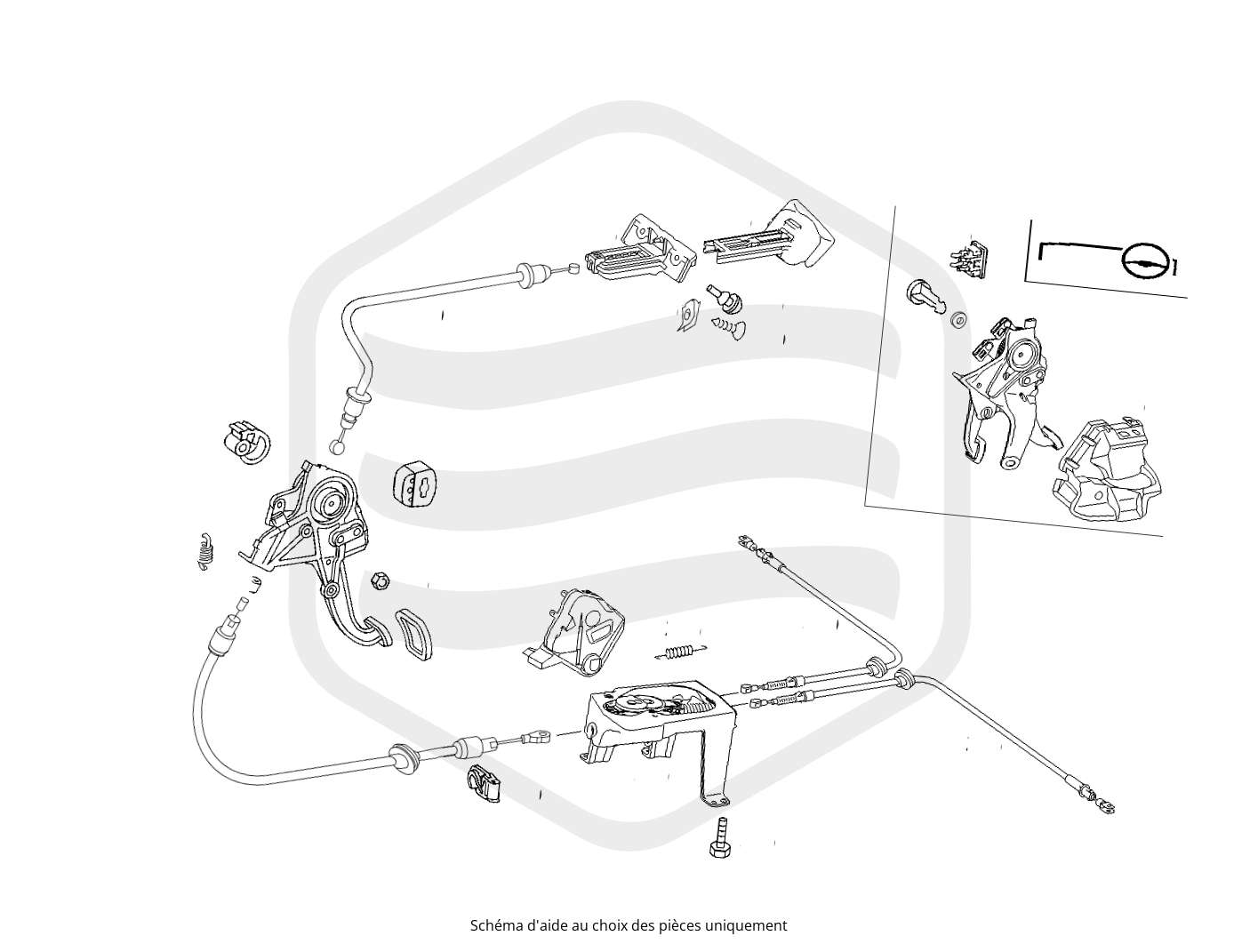 Schéma d'aide au choix des pièces uniquement