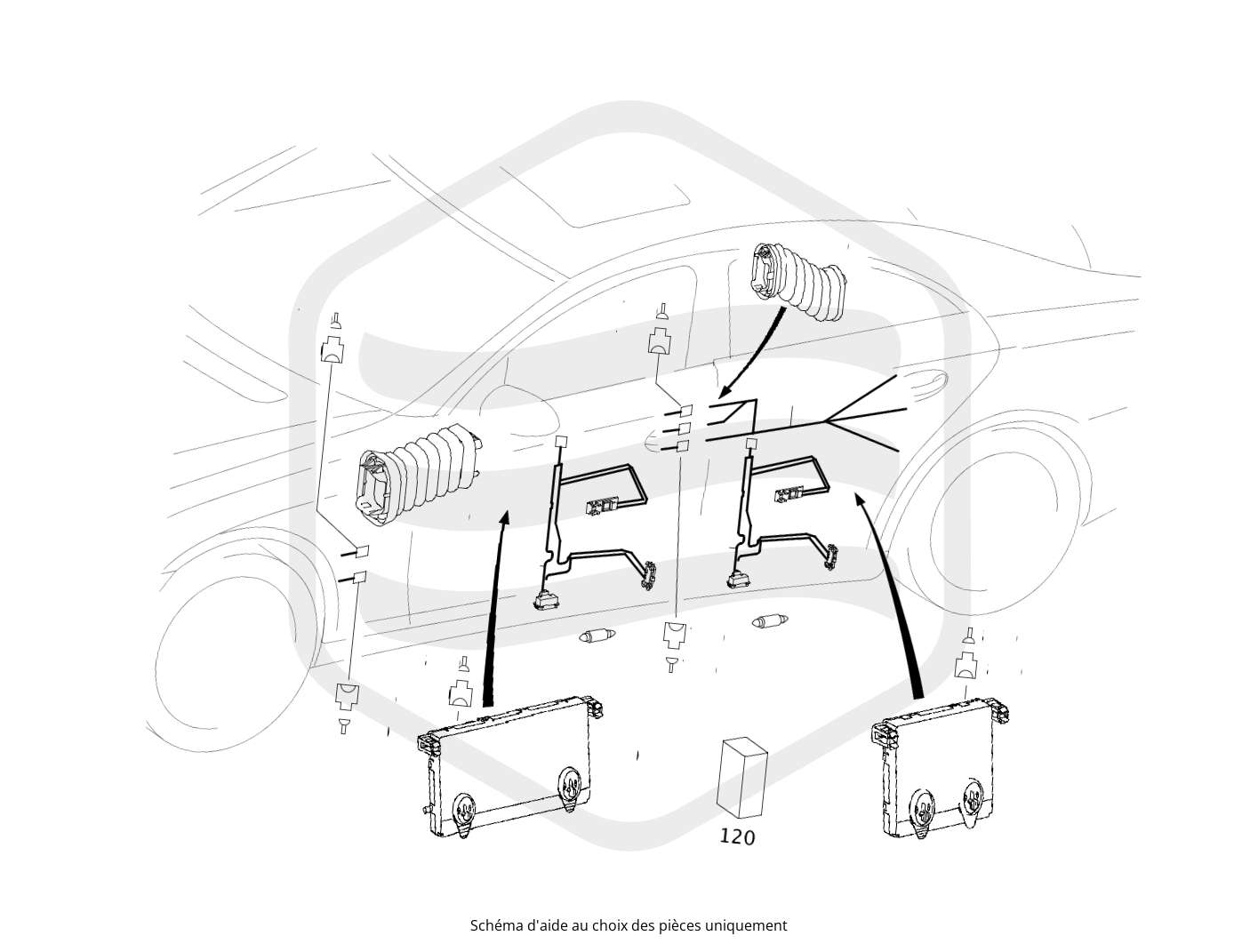 120

Schéma d'aide au choix des pièces uniquement