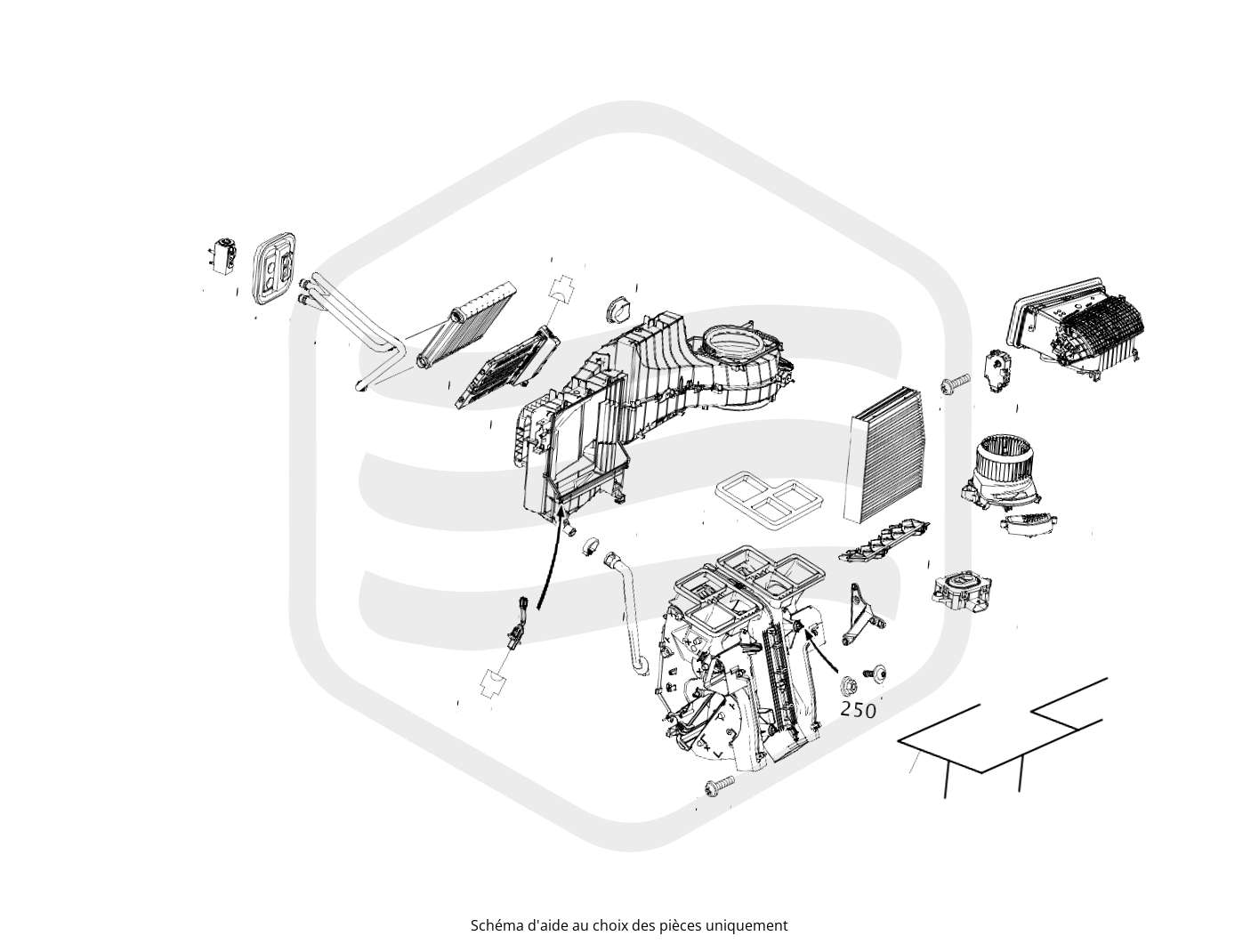 250

Schéma d'aide au choix des pièces uniquement