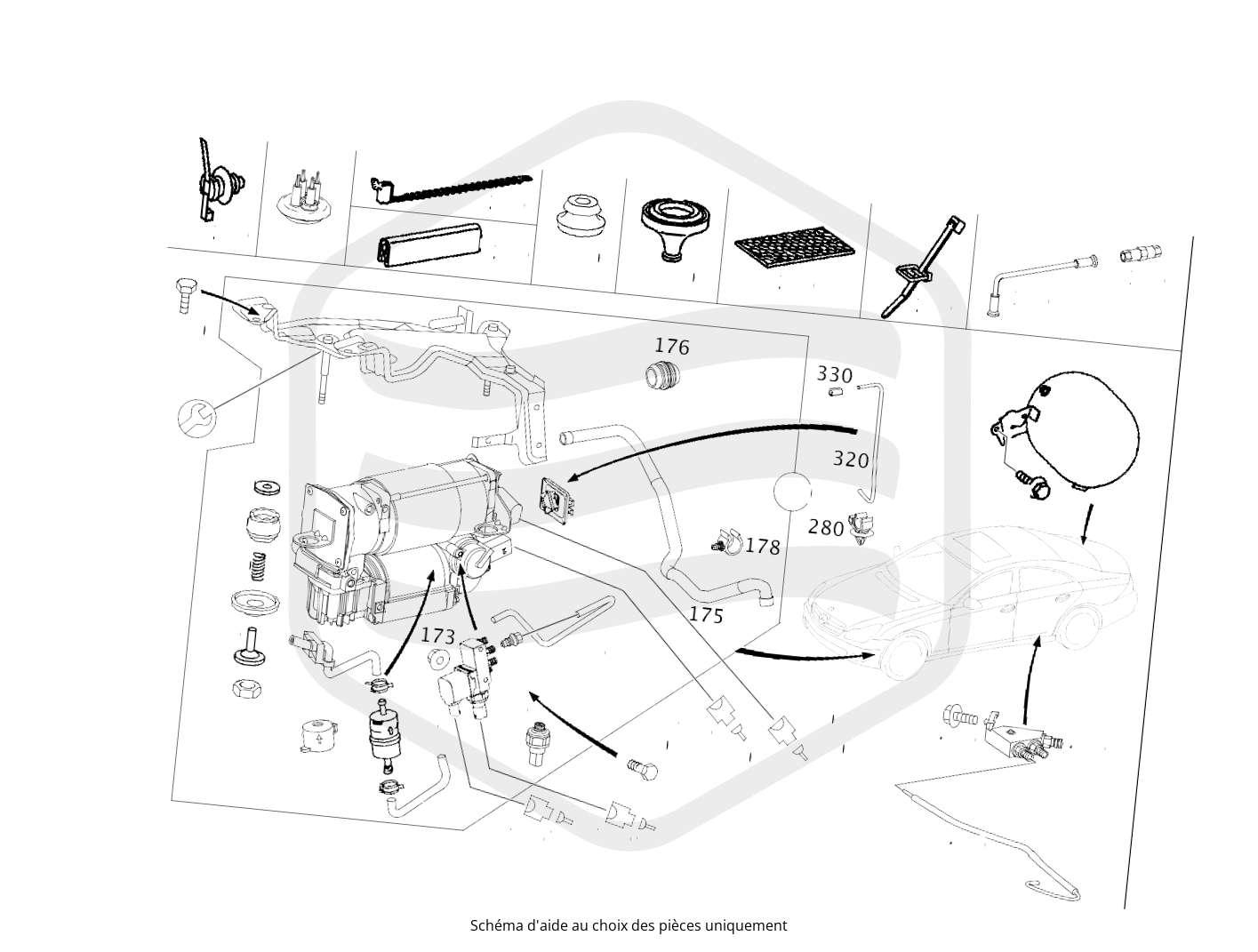 176

330

320

280

178

175

173

Schéma d'aide au choix des pièces uniquement