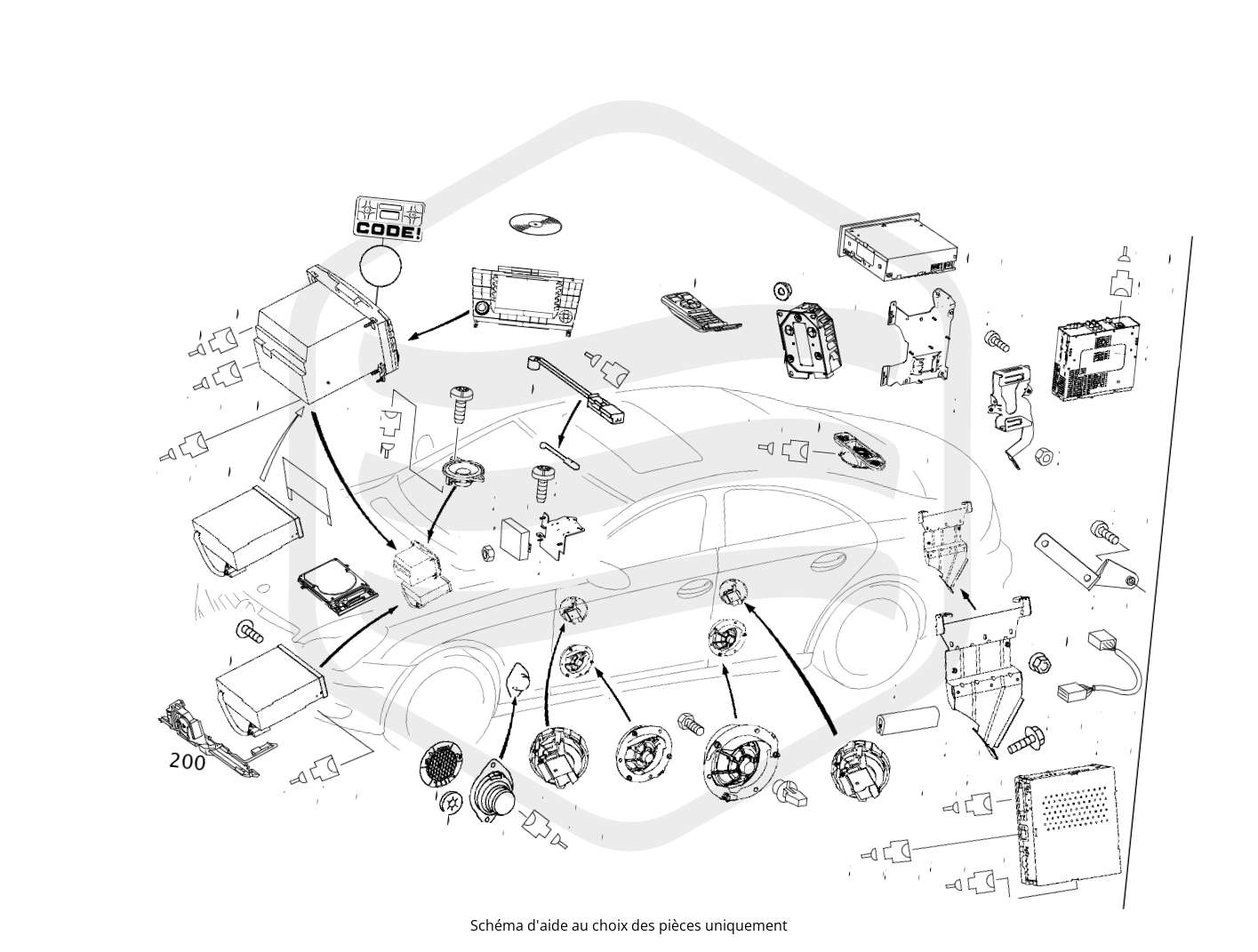 CODE!

200

Schéma d'aide au choix des pièces uniquement