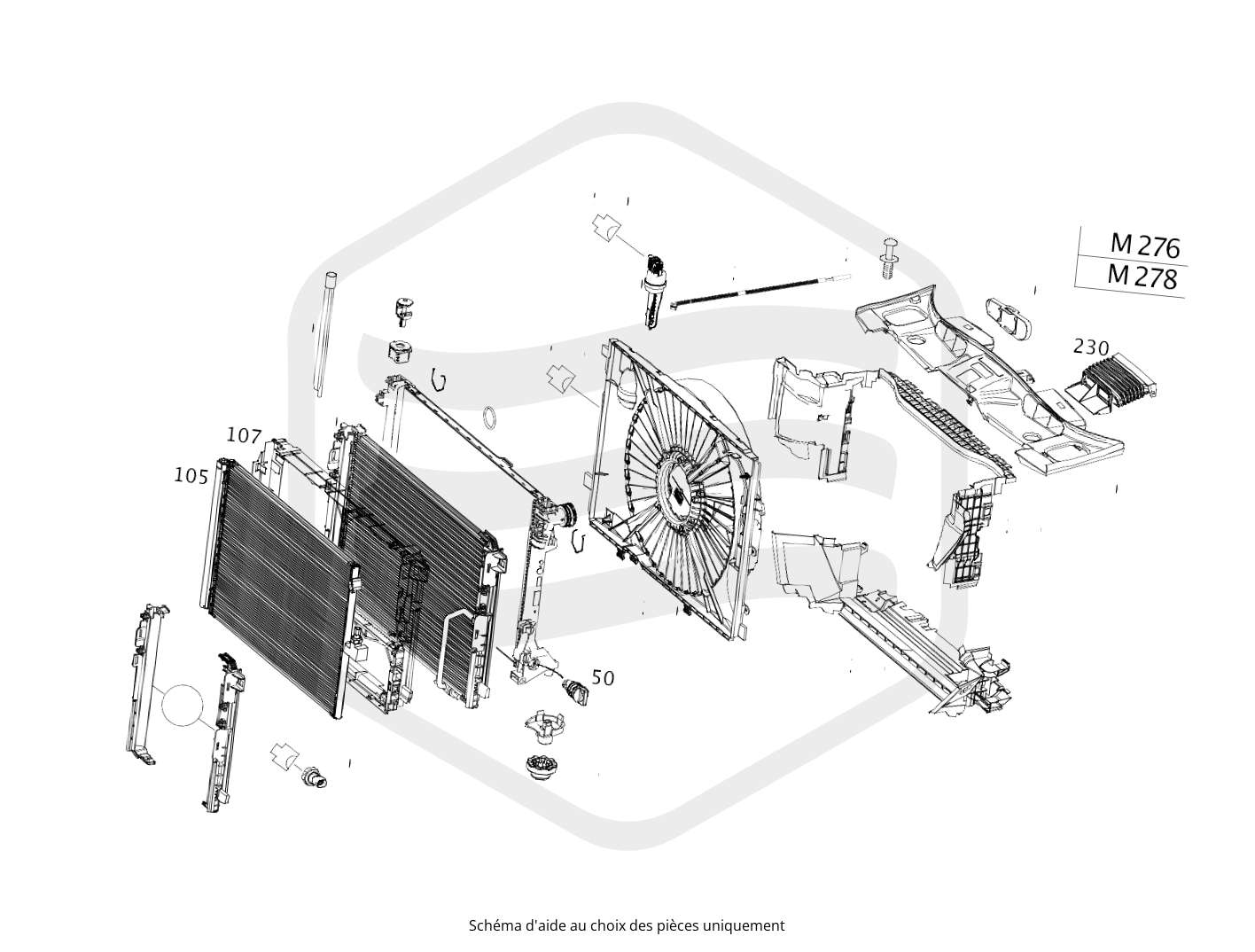 M 276
M 278

230

107

105

50

Schéma d'aide au choix des pièces uniquement