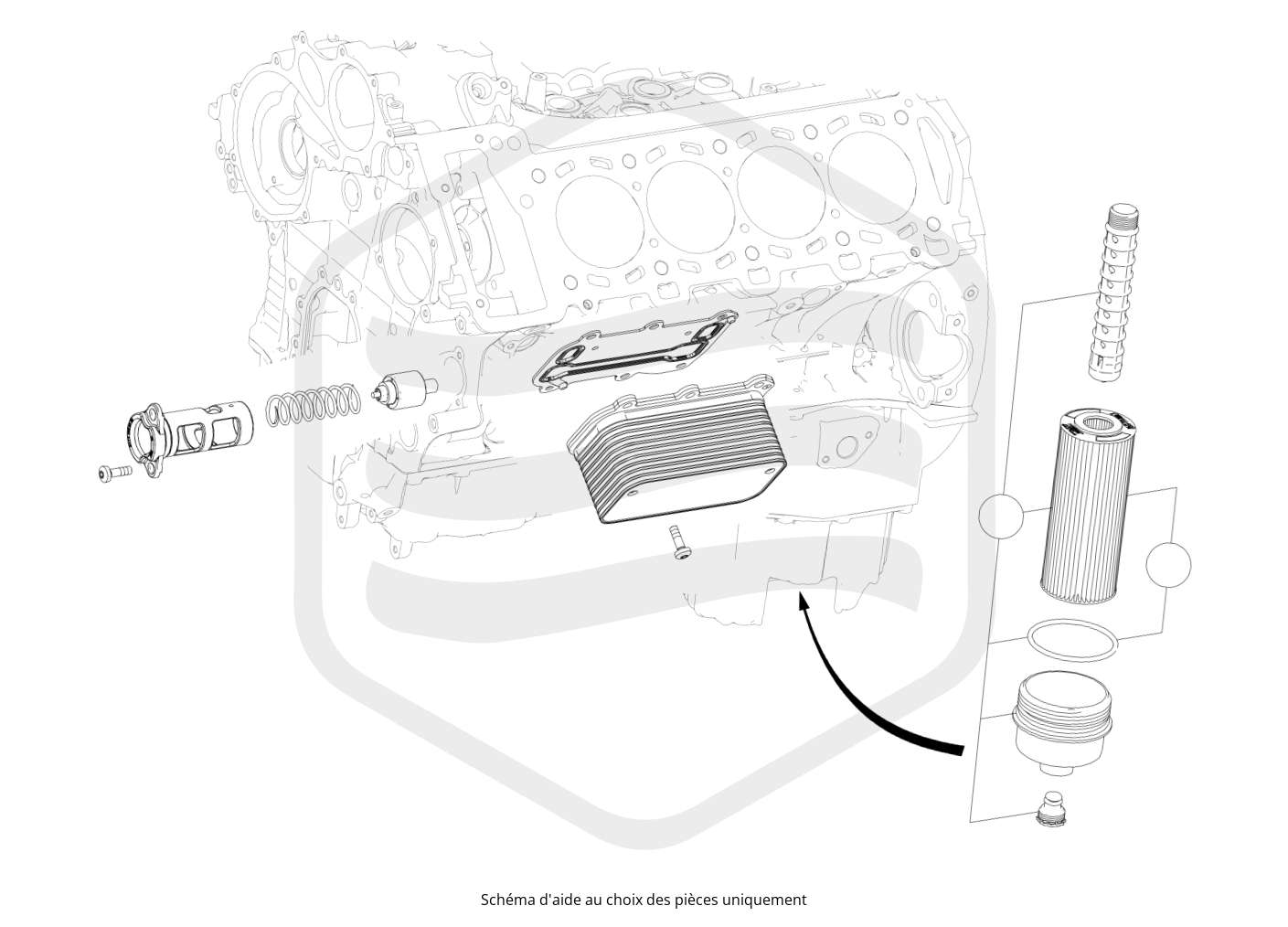 Schéma d'aide au choix des pièces uniquement